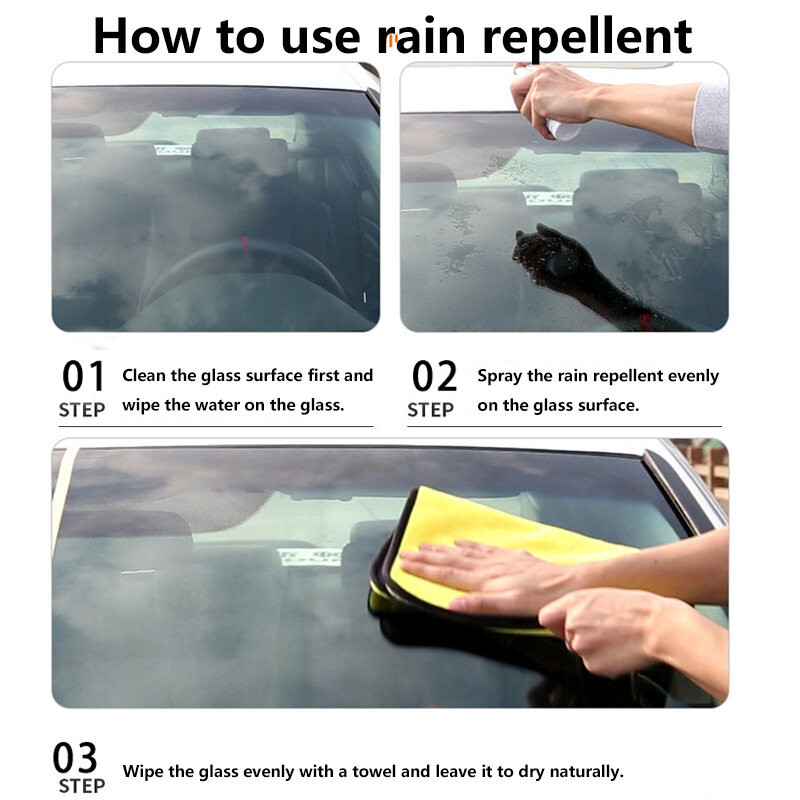 How to use rain repellent

01 STEP Clean the glass surface first and wipe the water on the glass.

02 STEP Spray the rain repellent evenly on the glass surface.

03 STEP Wipe the glass evenly with a towel and leave it to dry naturally.