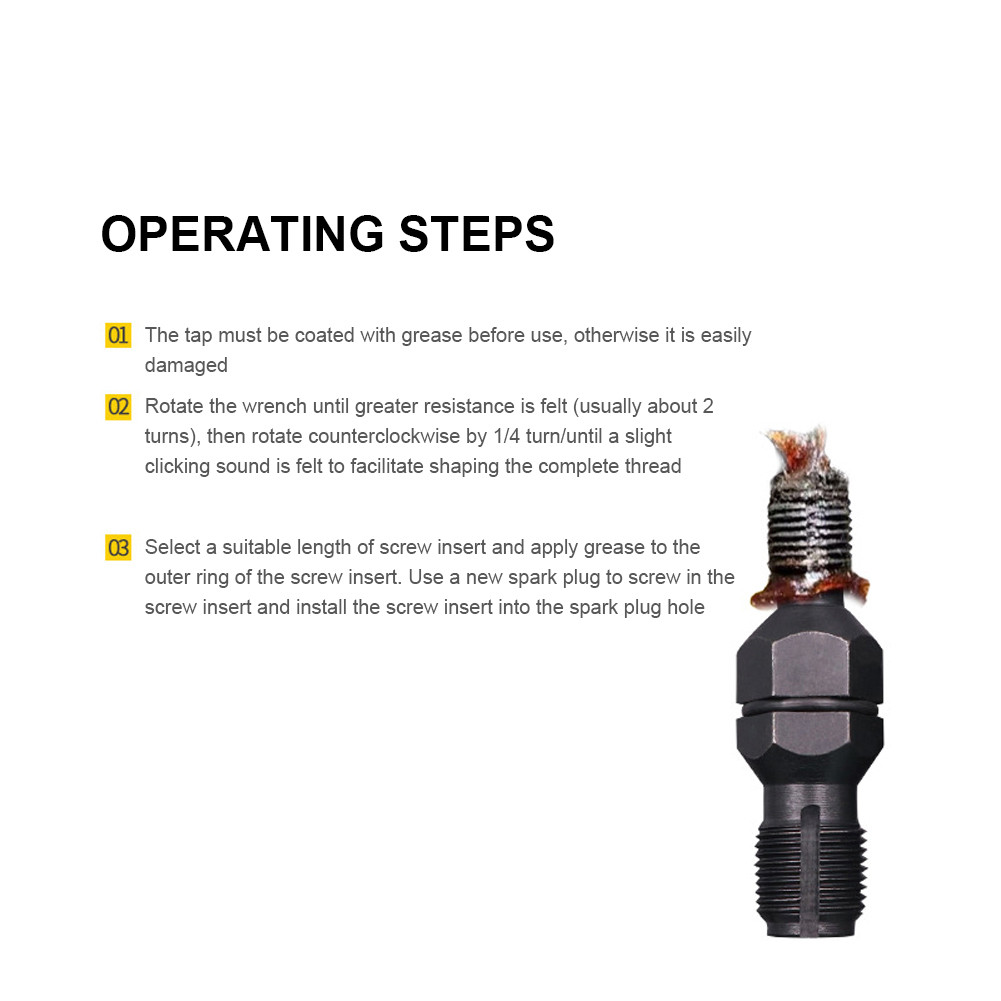 OPERATING STEPS

01 The tap must be coated with grease before use, otherwise it is easily damaged

02 Rotate the wrench until greater resistance is felt (usually about 2 turns), then rotate counterclockwise by 1/4 turn/until a slight clicking sound is felt to facilitate shaping the complete thread

03 Select a suitable length of screw insert and apply grease to the outer ring of the screw insert. Use a new spark plug to screw in the screw insert and install the screw insert into the spark plug hole