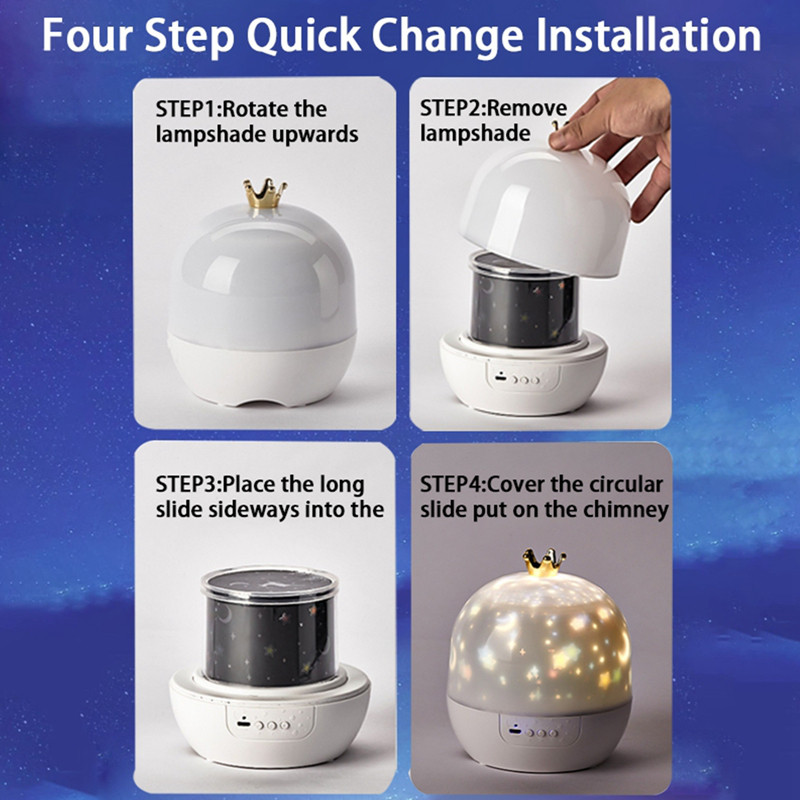 Four Step Quick Change Installation

STEP1:Rotate the lampshade upwards

STEP2:Remove lampshade

STEP3:Place the long slide sideways into the

STEP4:Cover the circular slide put on the chimney