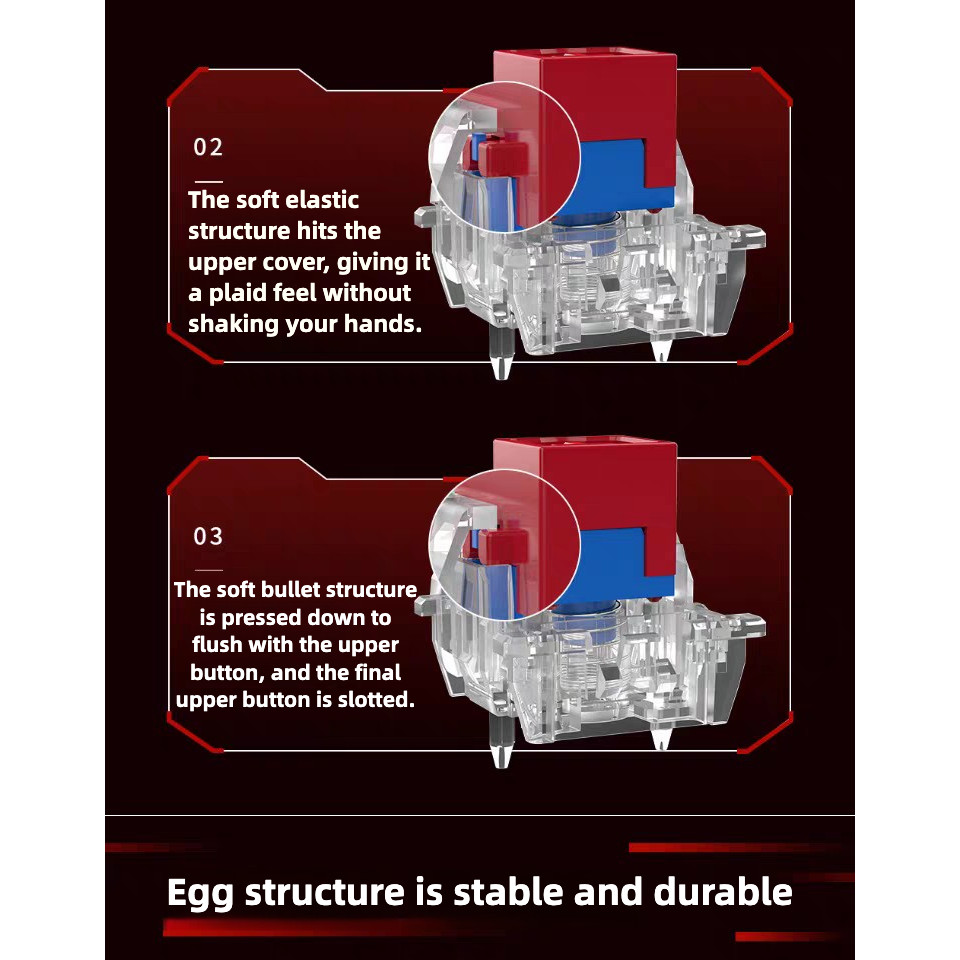 02

The soft elastic structure hits the upper cover, giving it a plaid feel without shaking your hands.

03

The soft bullet structure is pressed down to flush with the upper button, and the final upper button is slotted.

Egg structure is stable and durable