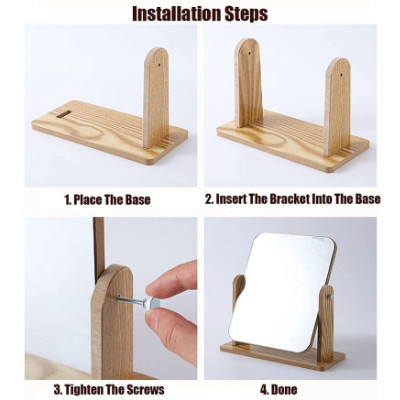 Installation Steps

1. Place The Base

2. Insert The Bracket Into The Base

3. Tighten The Screws

4. Done