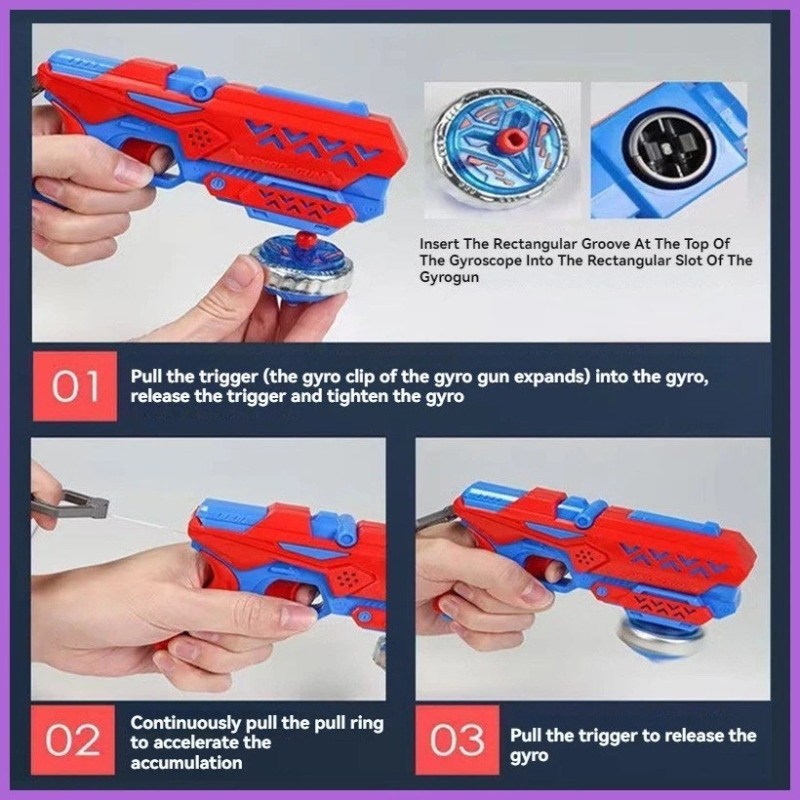 Insert The Rectangular Groove At The Top Of The Gyroscope Into The Rectangular Slot Of The Gyrogun

01

Pull the trigger (the gyro clip of the gyro gun expands) into the gyro, release the trigger and tighten the gyro

02

Continuously pull the pull ring to accelerate the accumulation

03

Pull the trigger to release the gyro