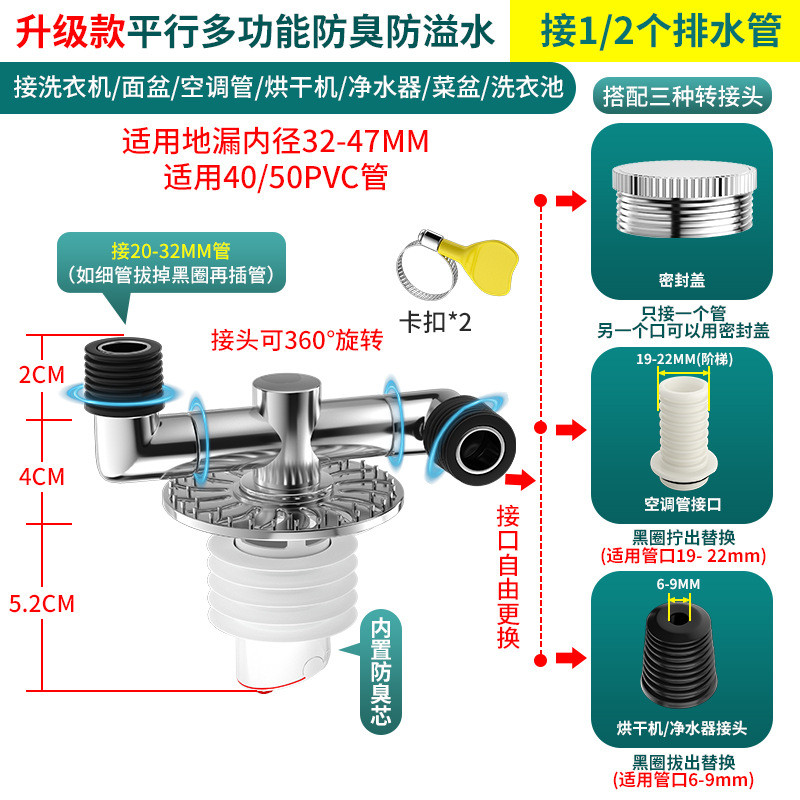 升级款平行多功能防臭防溢水

接1/2个排水管

接洗衣机/面盆/空调管/烘干机/净水器/菜盆/洗衣池

搭配三种转接头

适用地漏内径32-47MM
适用40/50PVC管

接20-32MM管
(如细管拔掉黑圈再插管)

卡扣*2

接头可360°旋转

2CM

4CM

5.2CM

内置防臭芯

接口自由更换

密封盖

只接一个管
另一个口可以用密封盖

19-22MM(阶梯)

空调管接口

黑圈拧出替换
(适用管口19- 22mm)

6-9MM

烘干机/净水器接头

黑圈拔出替换
(适用管口6-9mm)