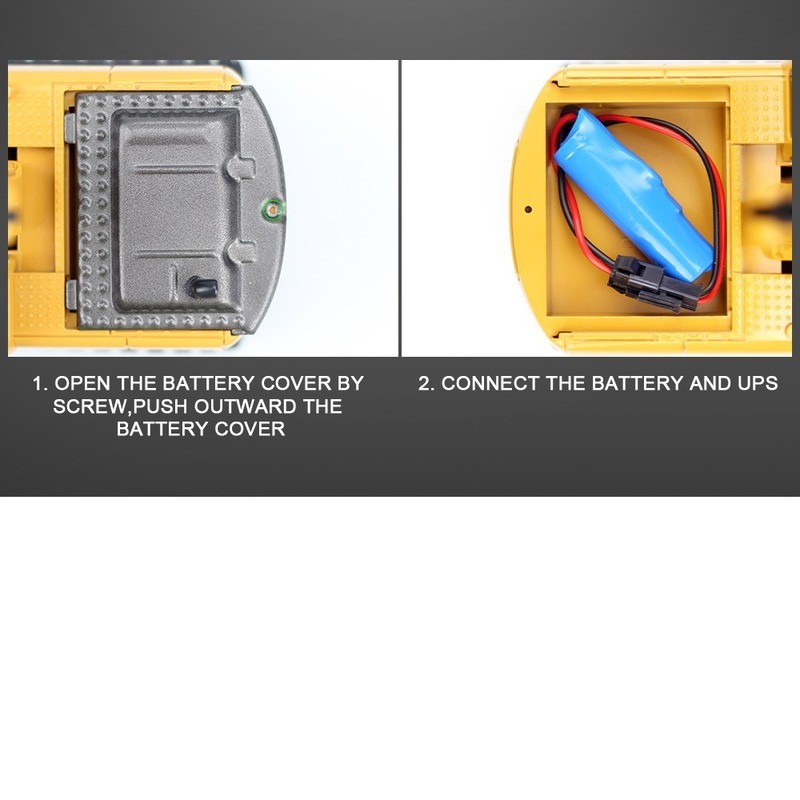 1. OPEN THE BATTERY COVER BY SCREW,PUSH OUTWARD THE BATTERY COVER

2. CONNECT THE BATTERY AND UPS