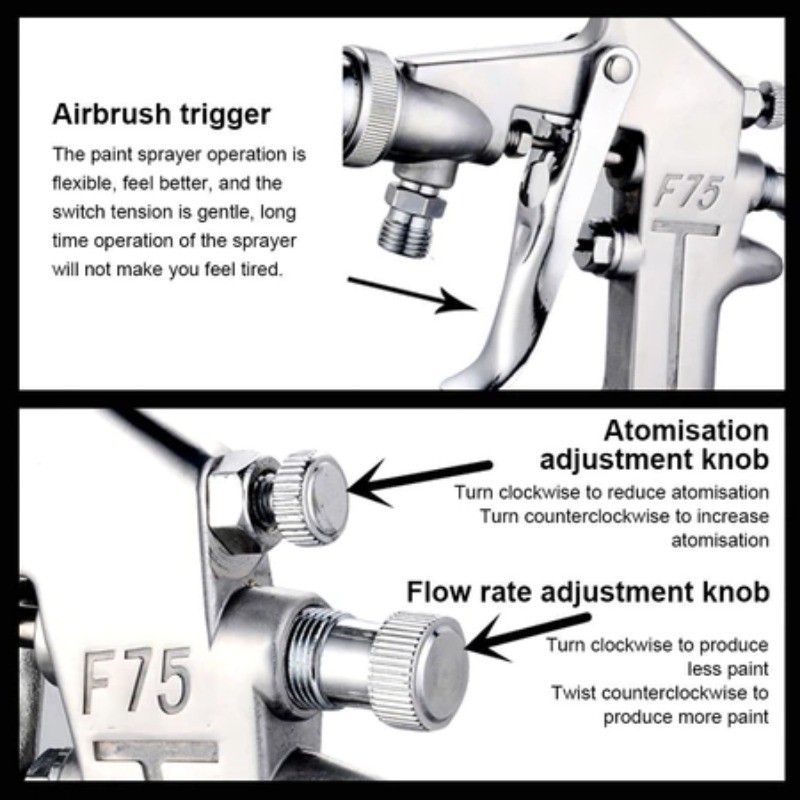 Airbrush trigger

The paint sprayer operation is flexible, feel better, and the switch tension is gentle, long time operation of the sprayer will not make you feel tired.

F75

Atomisation adjustment knob

Turn clockwise to reduce atomisation
Turn counterclockwise to increase atomisation

Flow rate adjustment knob

Turn clockwise to produce less paint
Twist counterclockwise to produce more paint

F75