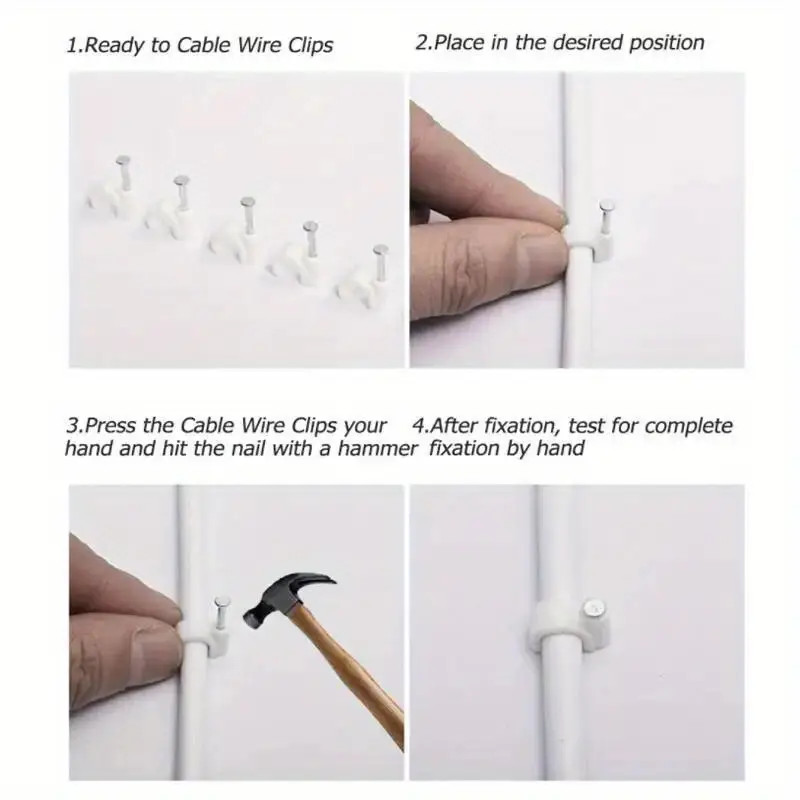 1.Ready to Cable Wire Clips

2.Place in the desired position

3.Press the Cable Wire Clips your hand and hit the nail with a hammer

4.After fixation, test for complete fixation by hand