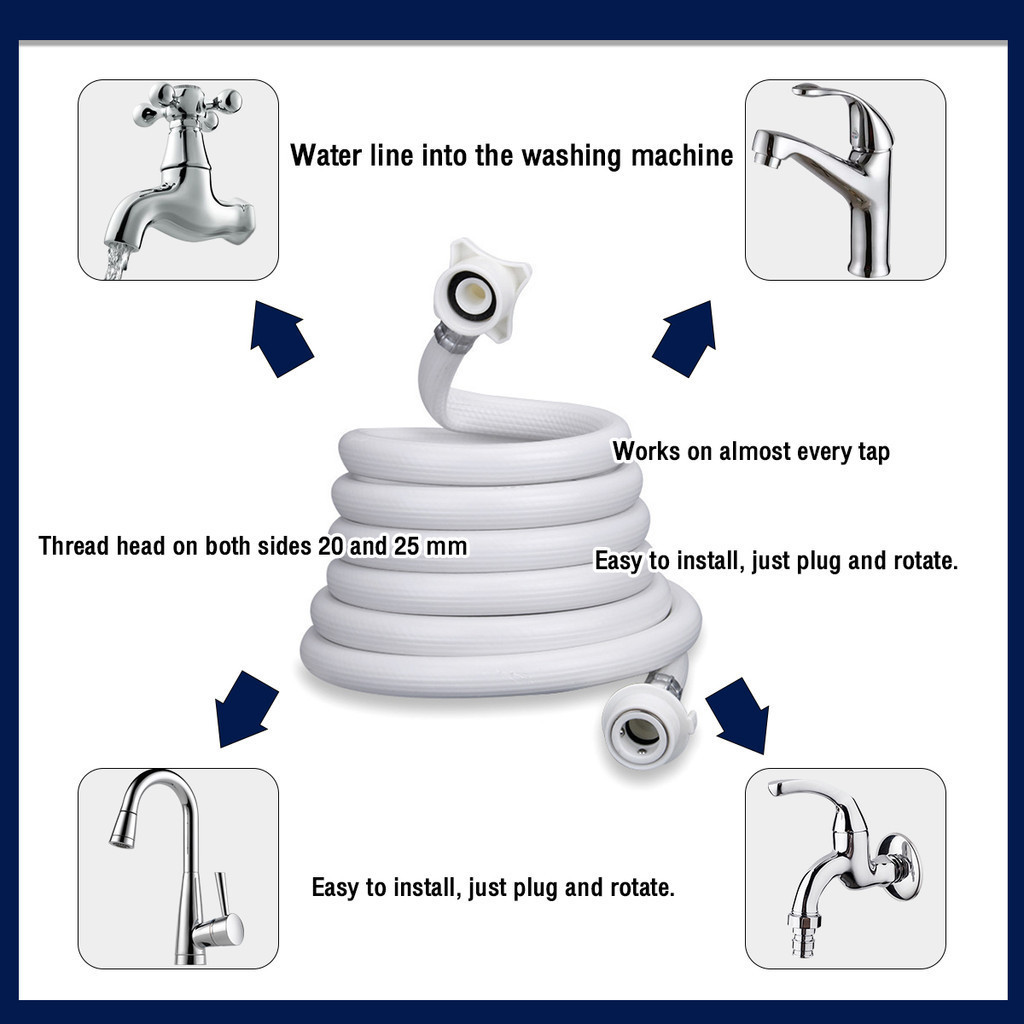 Water line into the washing machine

Works on almost every tap

Thread head on both sides 20 and 25 mm

Easy to install, just plug and rotate.

Easy to install, just plug and rotate.