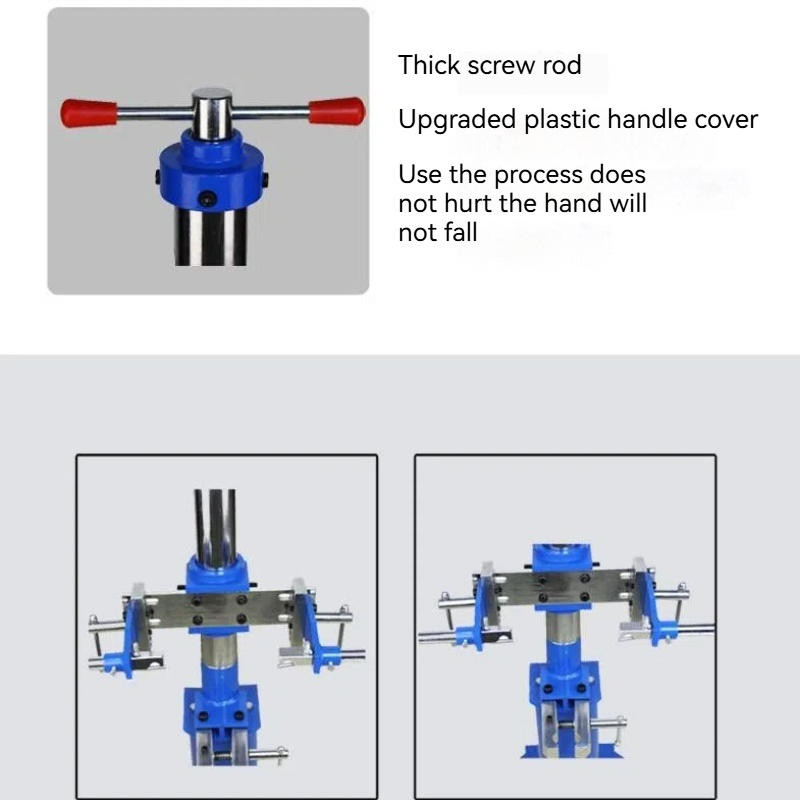 Thick screw rod

Upgraded plastic handle cover

Use the process does not hurt the hand will not fall