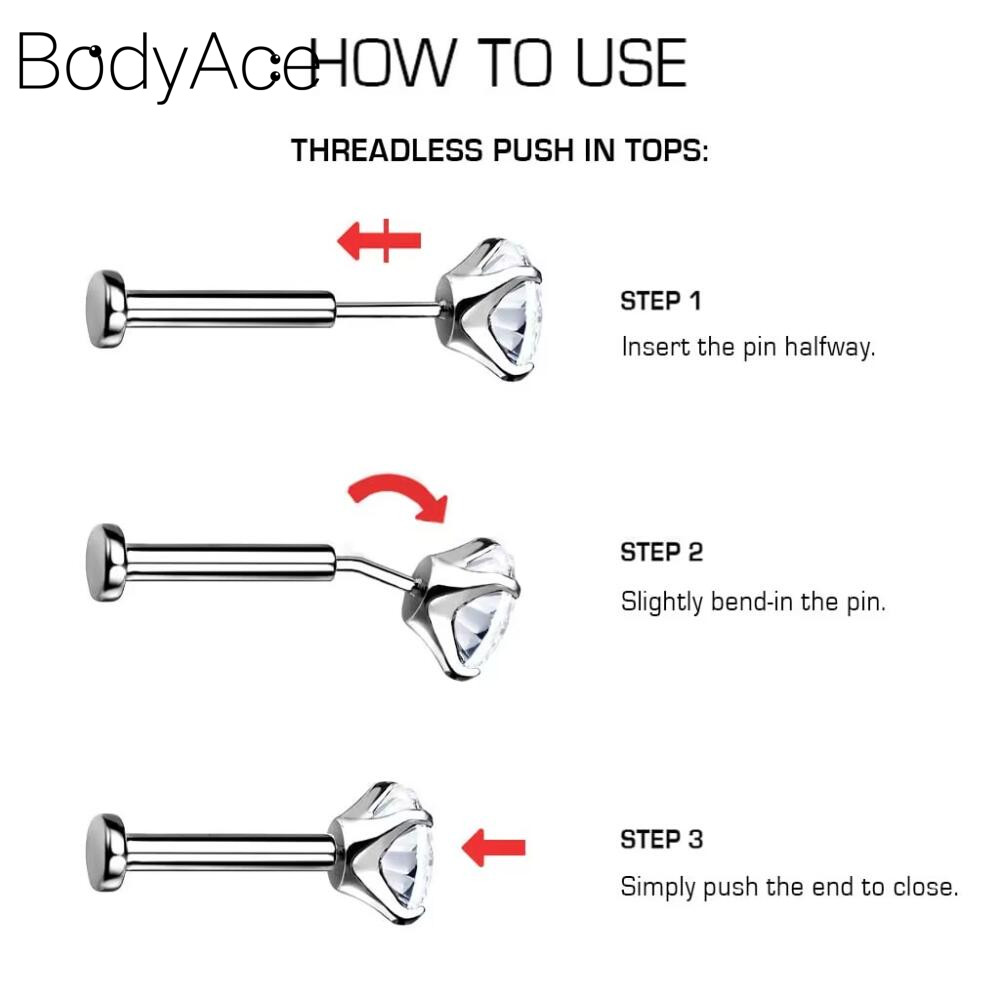 BodyAce HOW TO USE

THREADLESS PUSH IN TOPS:

STEP 1
Insert the pin halfway.

STEP 2
Slightly bend-in the pin.

STEP 3
Simply push the end to close.