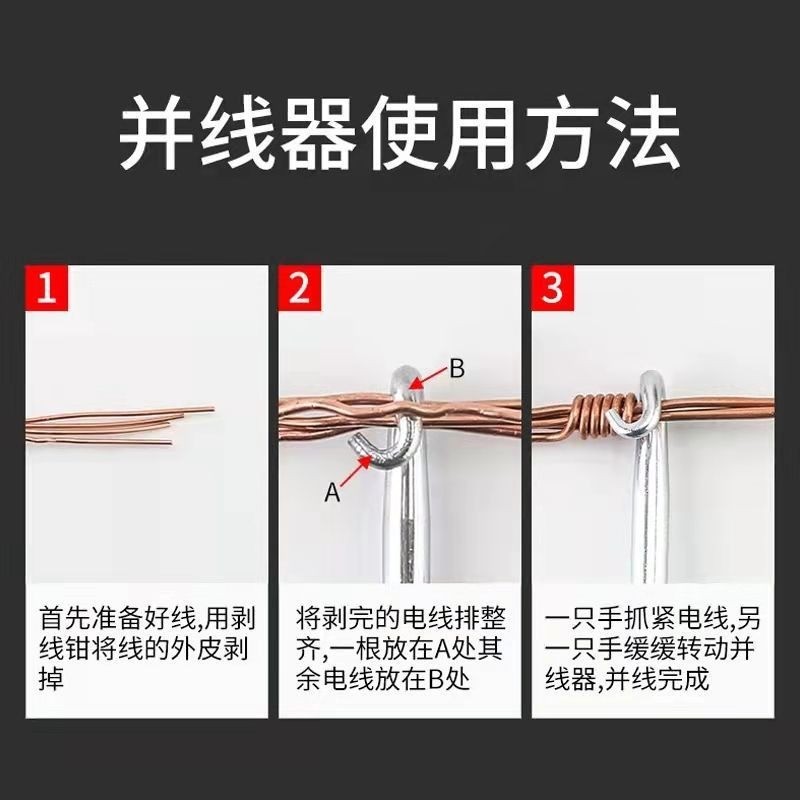 并线器使用方法

1

首先准备好线,用剥线钳将线的外皮剥掉

2

B

A

将剥完的电线排整齐,一根放在A处其余电线放在B处

3

一只手抓紧电线,另一只手缓缓转动并线器,并线完成