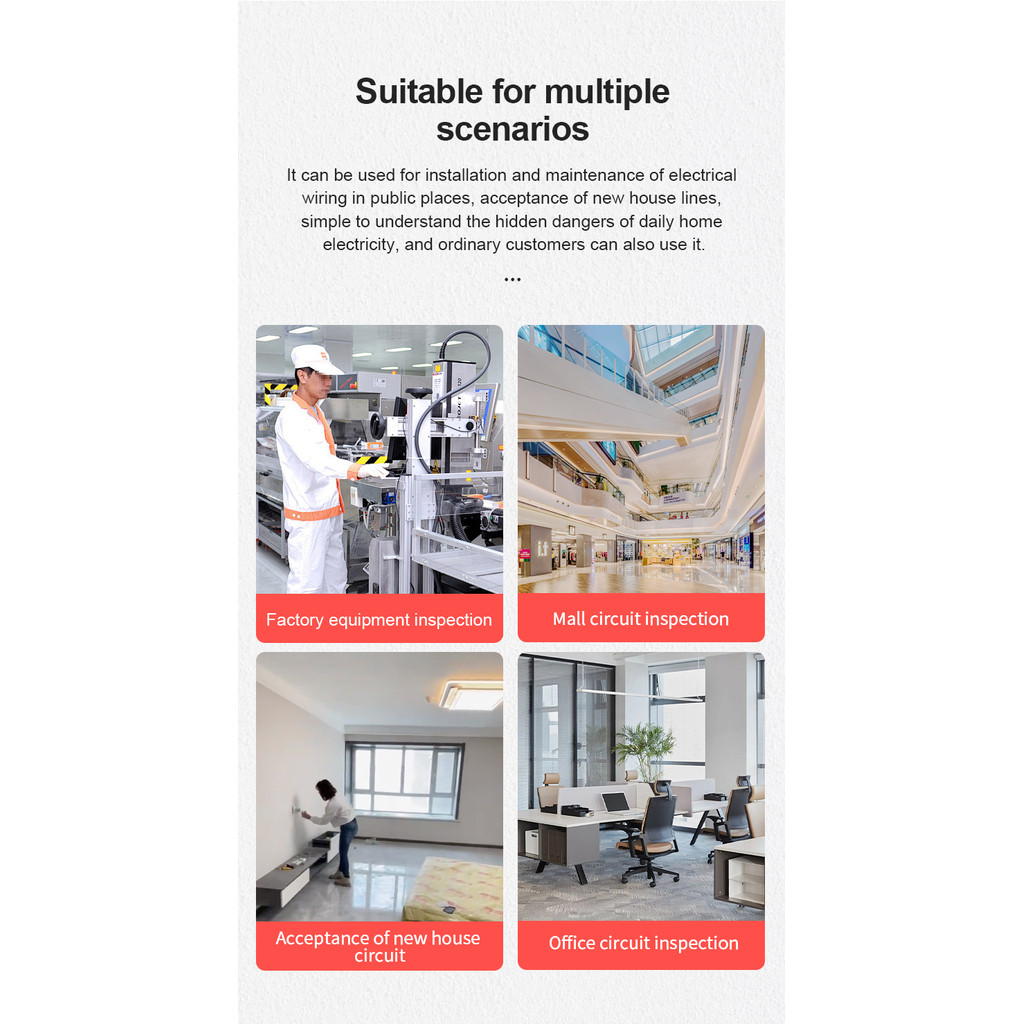 Suitable for multiple scenarios

It can be used for installation and maintenance of electrical wiring in public places, acceptance of new house lines, simple to understand the hidden dangers of daily home electricity, and ordinary customers can also use it.

...

Factory equipment inspection

Mall circuit inspection

Acceptance of new house circuit

Office circuit inspection