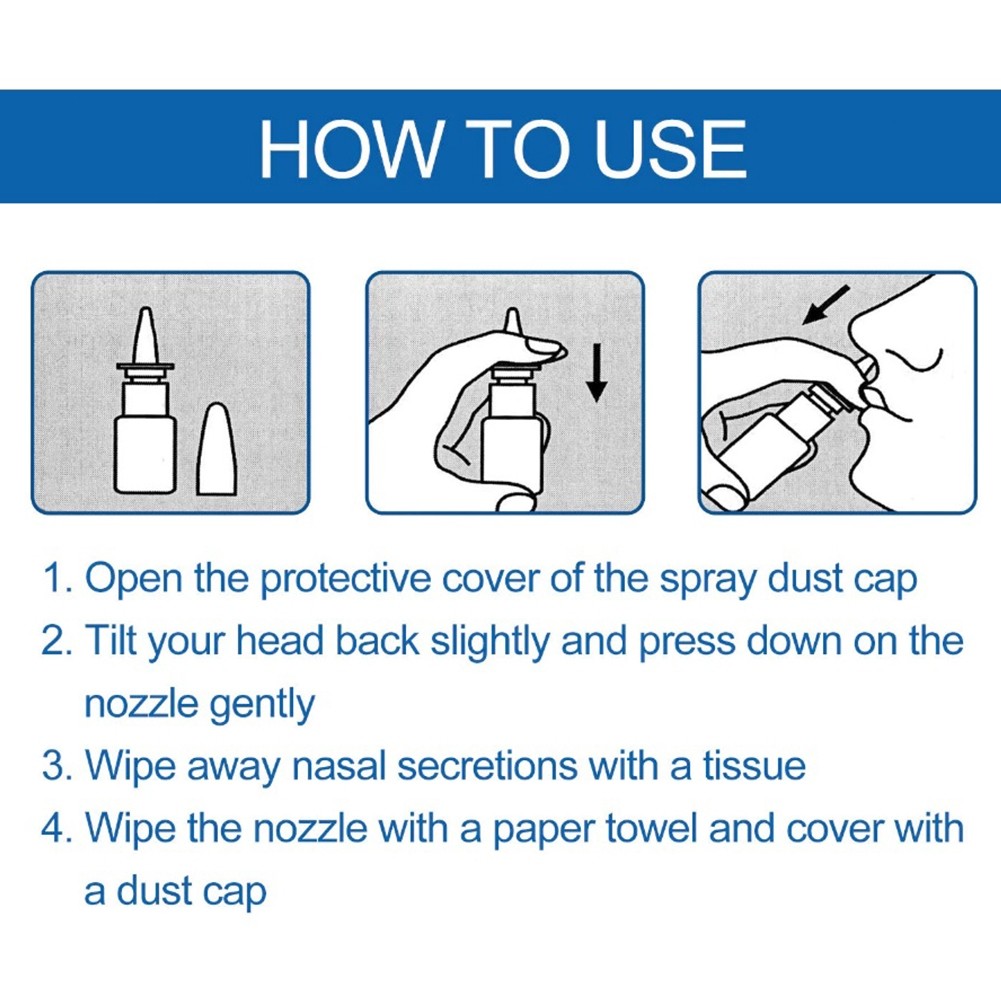 HOW TO USE

1. Open the protective cover of the spray dust cap
2. Tilt your head back slightly and press down on the nozzle gently
3. Wipe away nasal secretions with a tissue
4. Wipe the nozzle with a paper towel and cover with a dust cap