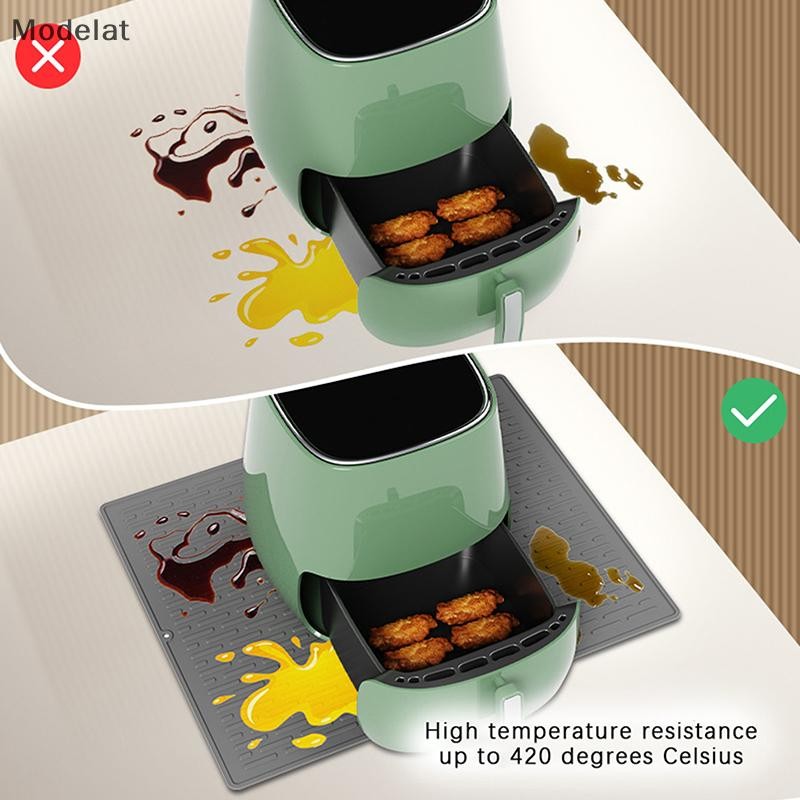 Modelat

High temperature resistance up to 420 degrees Celsius