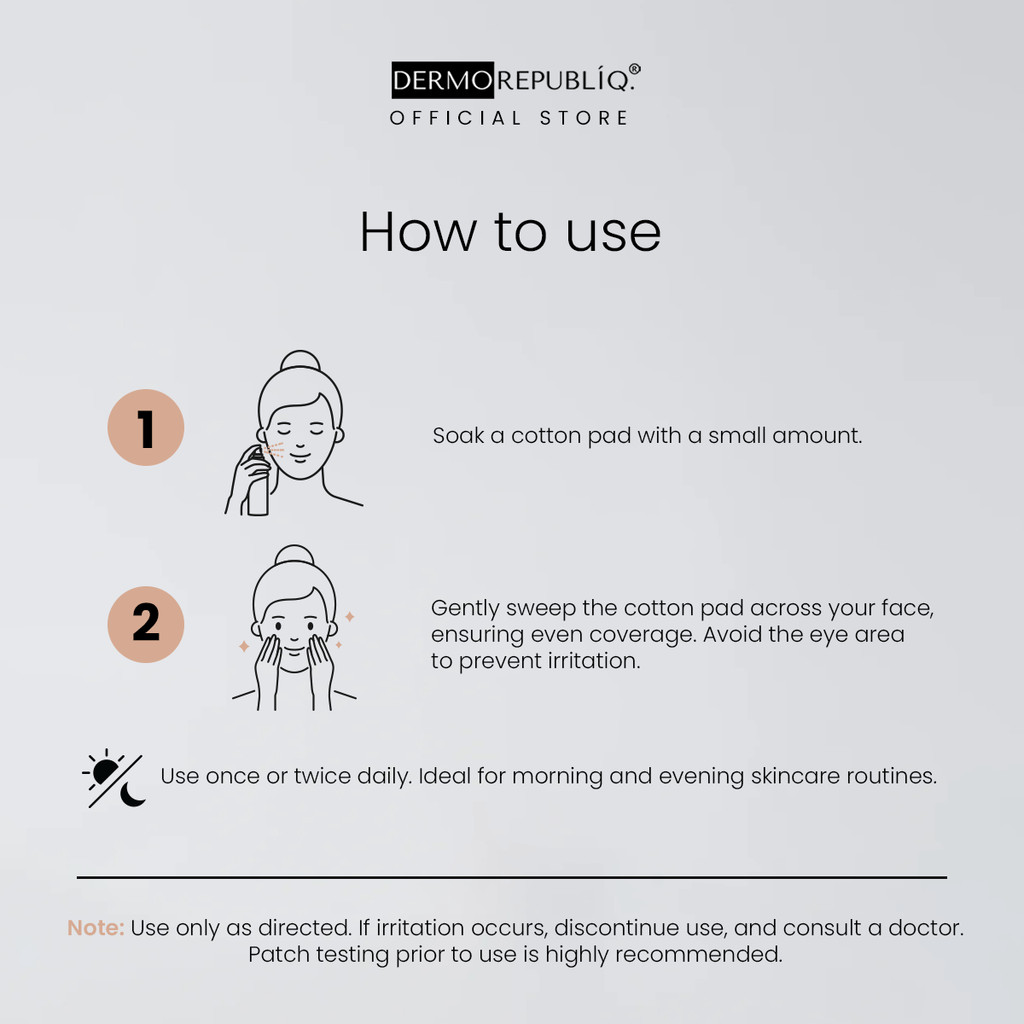 DERMOREPUBLÍQ.®
OFFICIAL STORE

How to use

1

Soak a cotton pad with a small amount.

2

Gently sweep the cotton pad across your face, ensuring even coverage. Avoid the eye area to prevent irritation.

Use once or twice daily. Ideal for morning and evening skincare routines.

Note: Use only as directed. If irritation occurs, discontinue use, and consult a doctor. Patch testing prior to use is highly recommended.