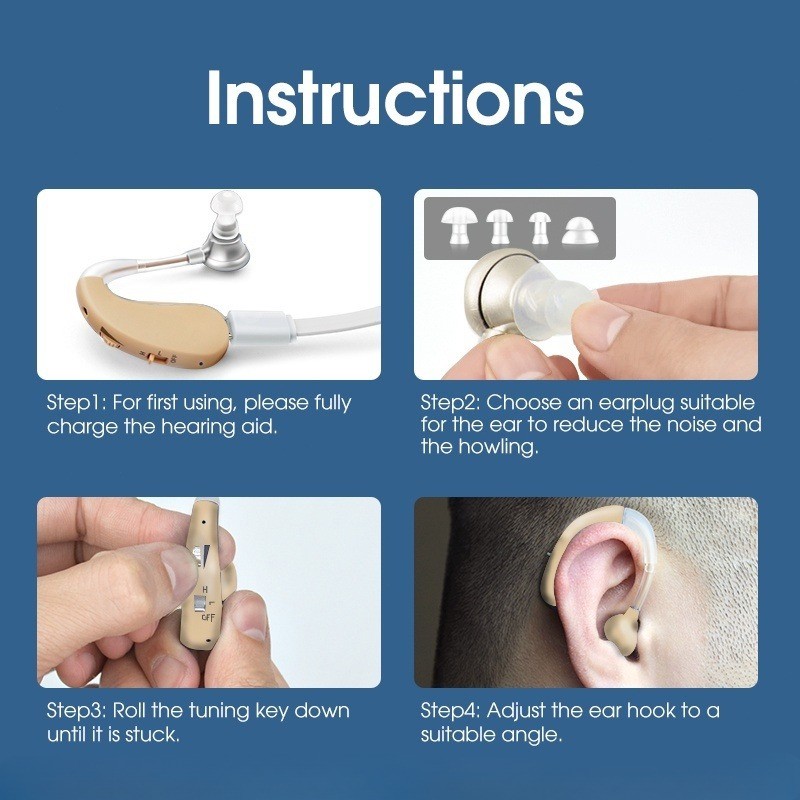 Instructions

Step1: For first using, please fully charge the hearing aid.

Step2: Choose an earplug suitable for the ear to reduce the noise and the howling.

H
L
OFF

Step3: Roll the tuning key down until it is stuck.

Step4: Adjust the ear hook to a suitable angle.