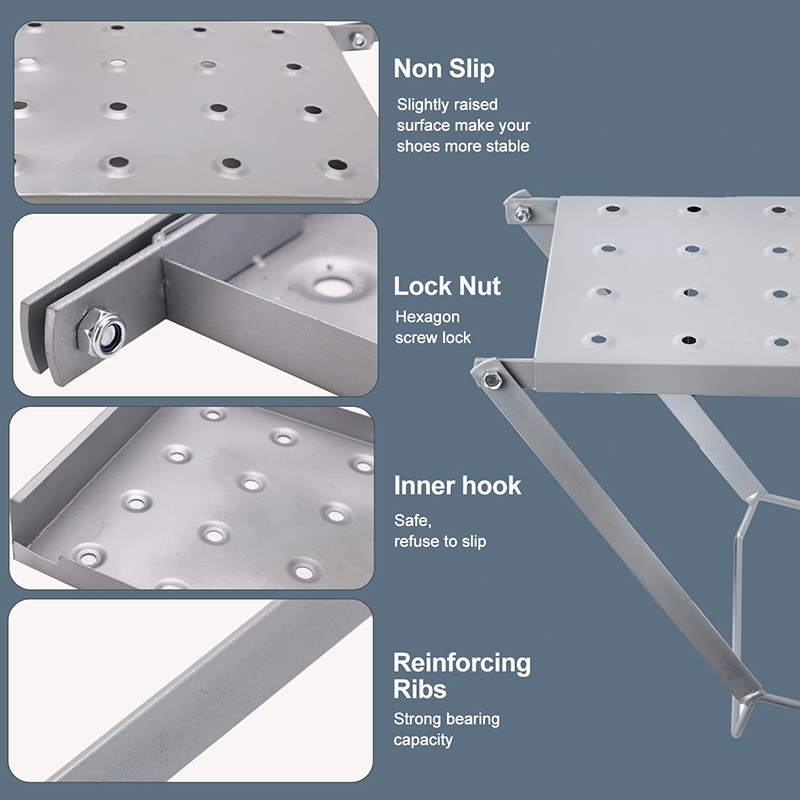 Non Slip

Slightly raised surface make your shoes more stable

Lock Nut

Hexagon screw lock

Inner hook

Safe, refuse to slip

Reinforcing Ribs

Strong bearing capacity