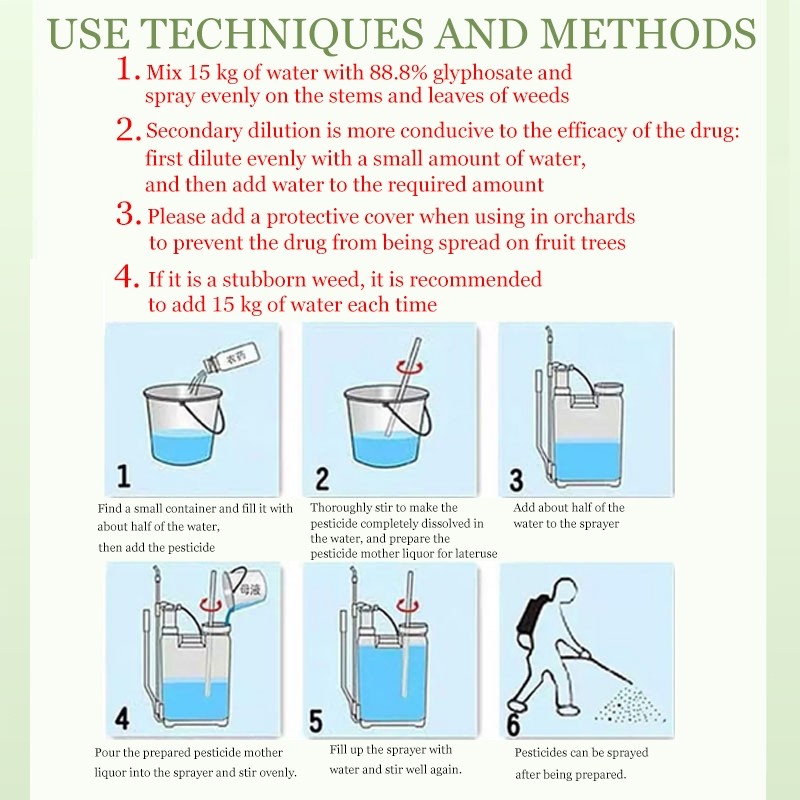 USE TECHNIQUES AND METHODS

1. Mix 15 kg of water with 88.8% glyphosate and spray evenly on the stems and leaves of weeds

2. Secondary dilution is more conducive to the efficacy of the drug: first dilute evenly with a small amount of water, and then add water to the required amount

3. Please add a protective cover when using in orchards to prevent the drug from being spread on fruit trees

4. If it is a stubborn weed, it is recommended to add 15 kg of water each time

农药

1

Find a small container and fill it with about half of the water, then add the pesticide

2

Thoroughly stir to make the pesticide completely dissolved in the water, and prepare the pesticide mother liquor for lateruse

3

Add about half of the water to the sprayer

母液

4

Pour the prepared pesticide mother liquor into the sprayer and stir ovenly.

5

Fill up the sprayer with water and stir well again.

6

Pesticides can be sprayed after being prepared.