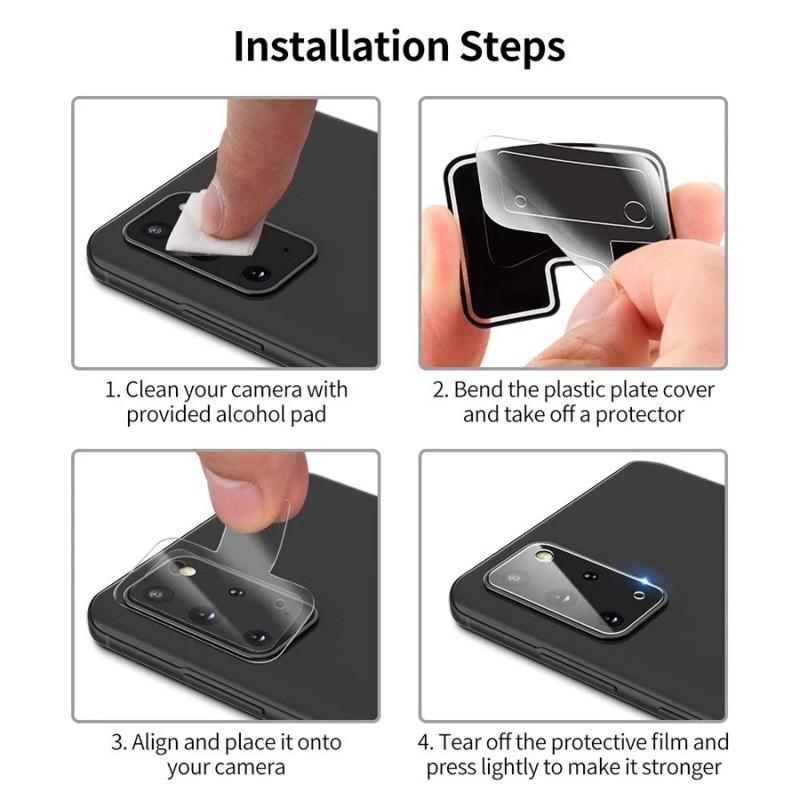 Installation Steps

1. Clean your camera with provided alcohol pad

2. Bend the plastic plate cover and take off a protector

3. Align and place it onto your camera

4. Tear off the protective film and press lightly to make it stronger