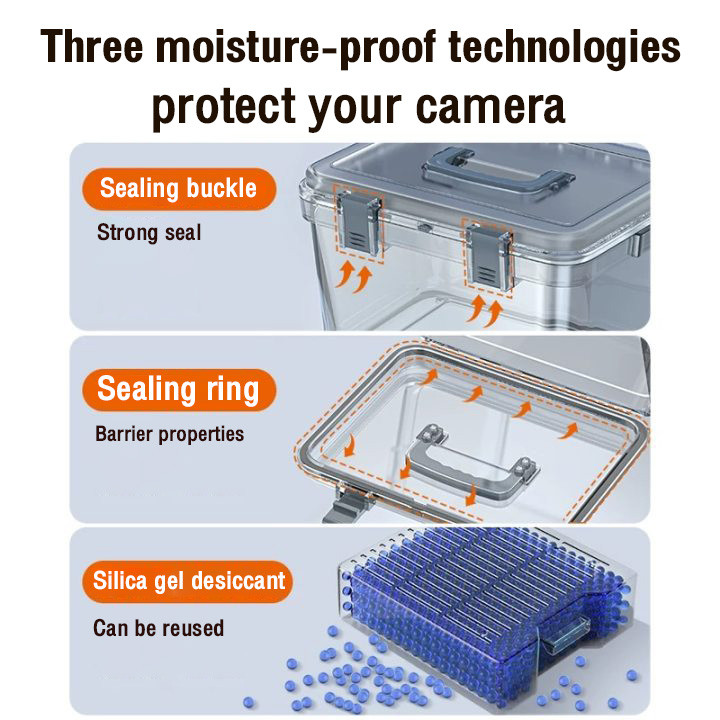 Three moisture-proof technologies protect your camera

Sealing buckle

Strong seal

Sealing ring

Barrier properties

Silica gel desiccant

Can be reused