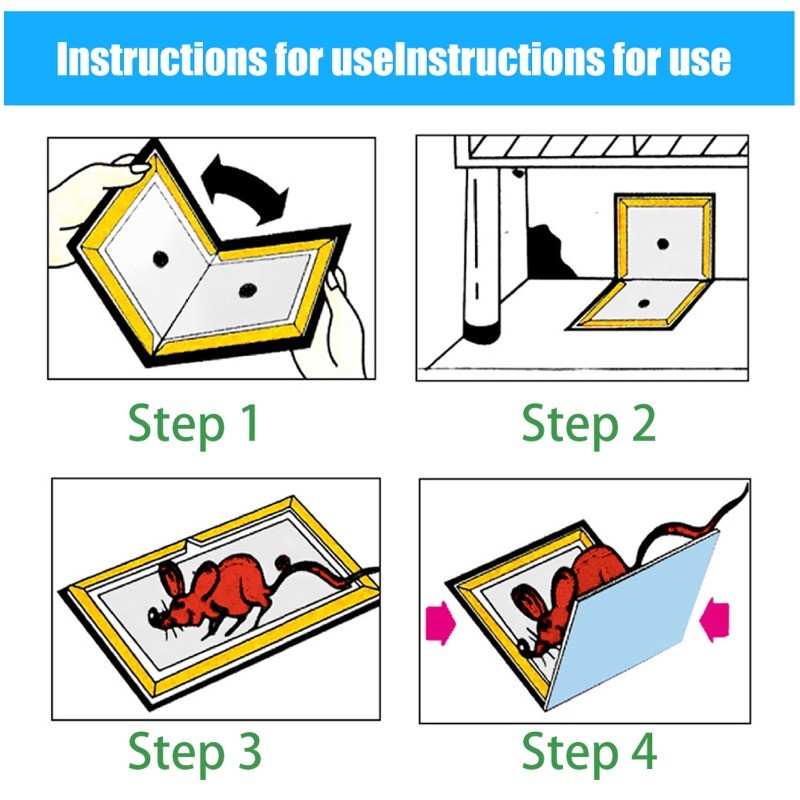 Instructions for useInstructions for use

Step 1

Step 2

Step 3

Step 4