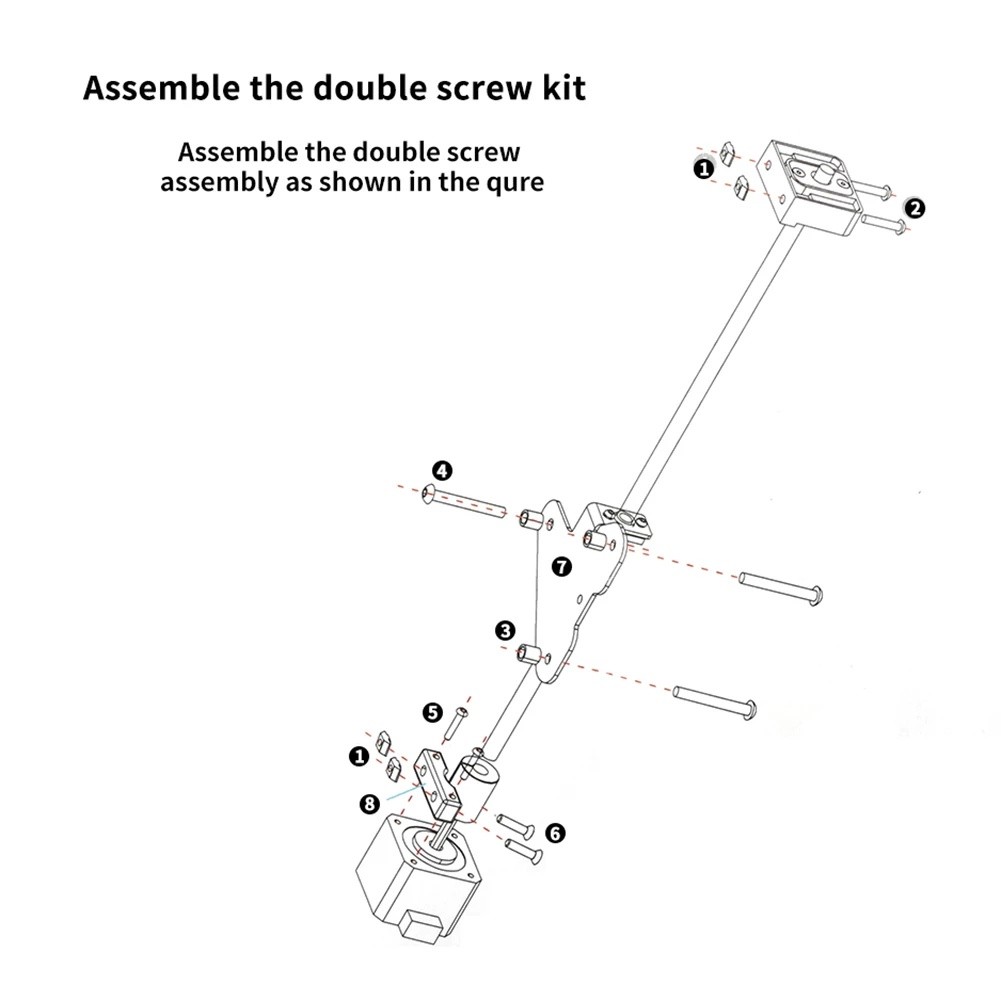 Assemble the double screw kit

Assemble the double screw assembly as shown in the qure

1
2
4
7
3
5
1
8
6