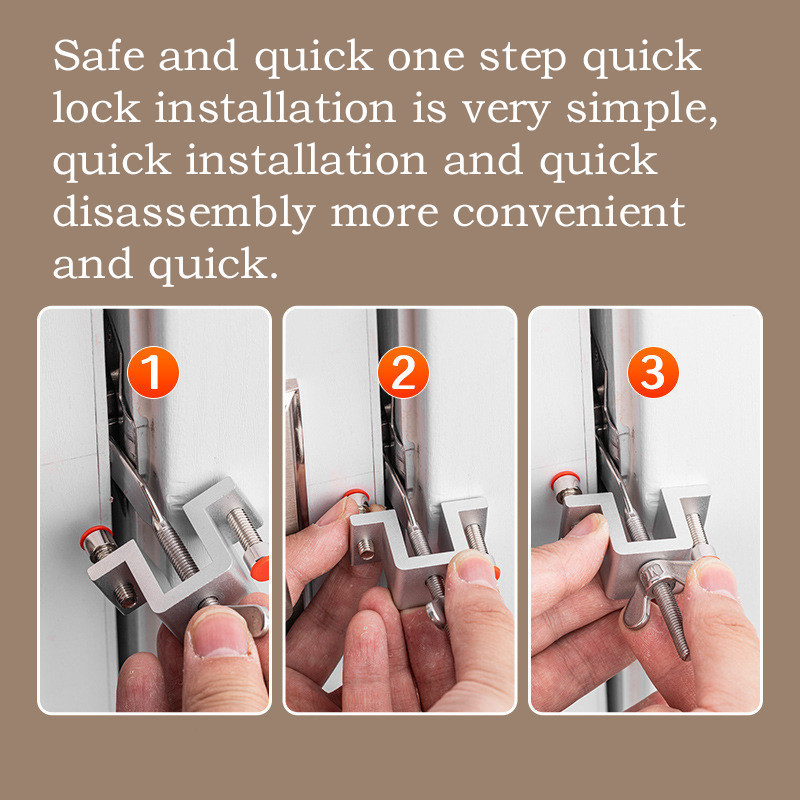 Safe and quick one step quick lock installation is very simple, quick installation and quick disassembly more convenient and quick.

1

2

3