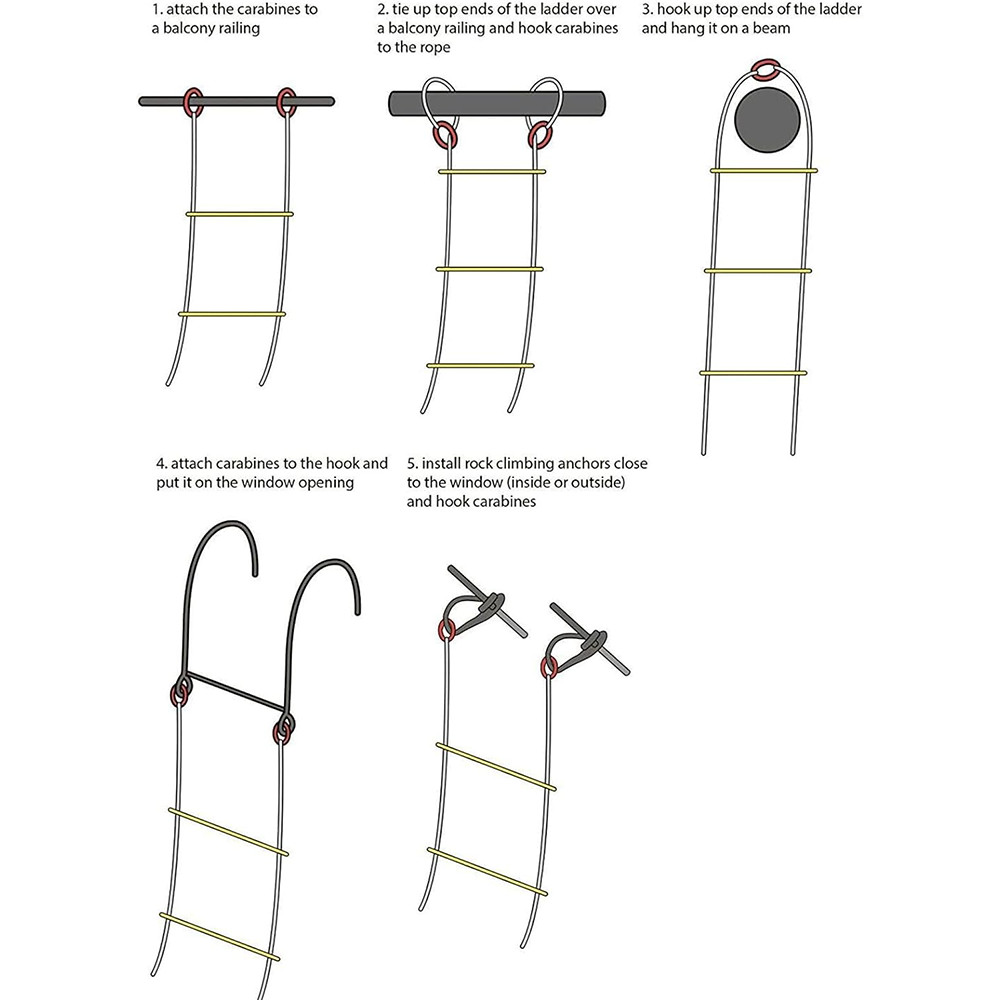 1. attach the carabines to a balcony railing

2. tie up top ends of the ladder over a balcony railing and hook carabines to the rope

3. hook up top ends of the ladder and hang it on a beam

4. attach carabines to the hook and put it on the window opening

5. install rock climbing anchors close to the window (inside or outside) and hook carabines