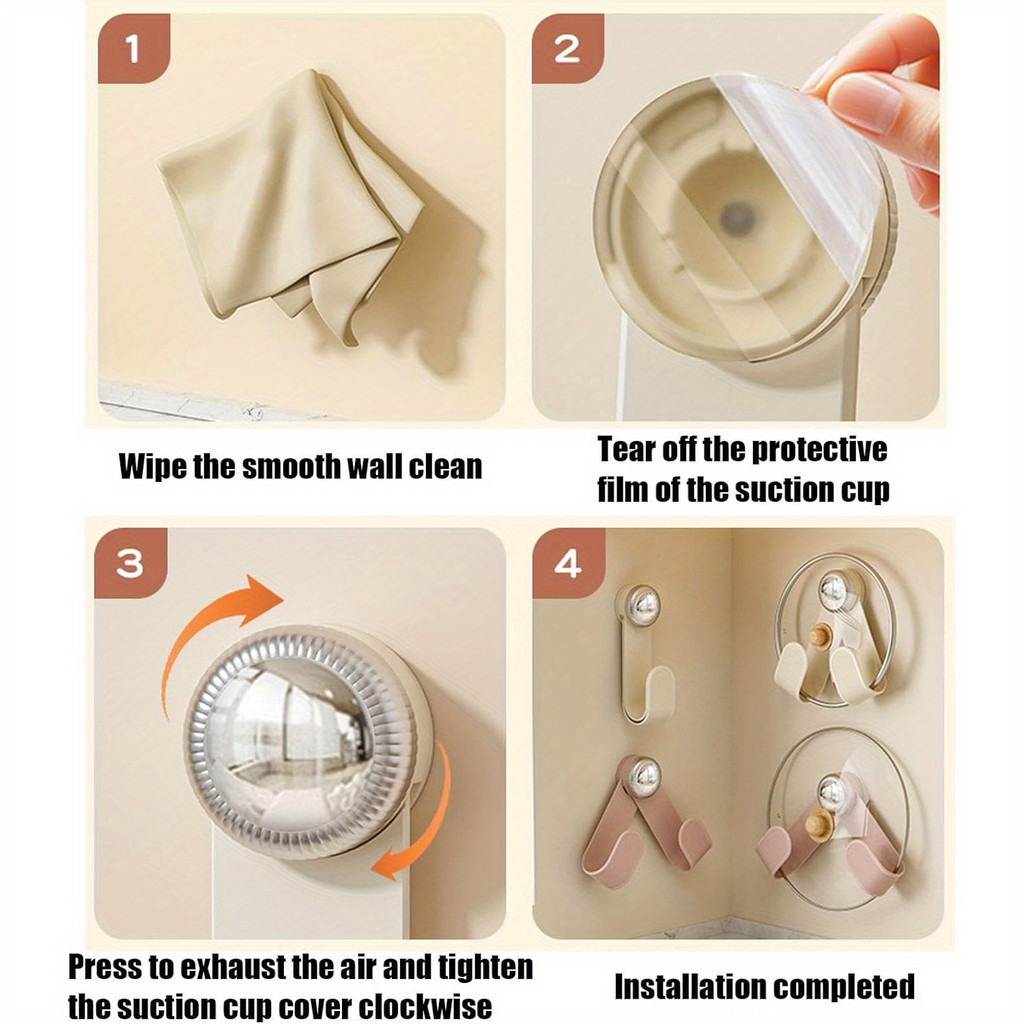 1

Wipe the smooth wall clean

2

Tear off the protective film of the suction cup

3

Press to exhaust the air and tighten the suction cup cover clockwise

4

Installation completed