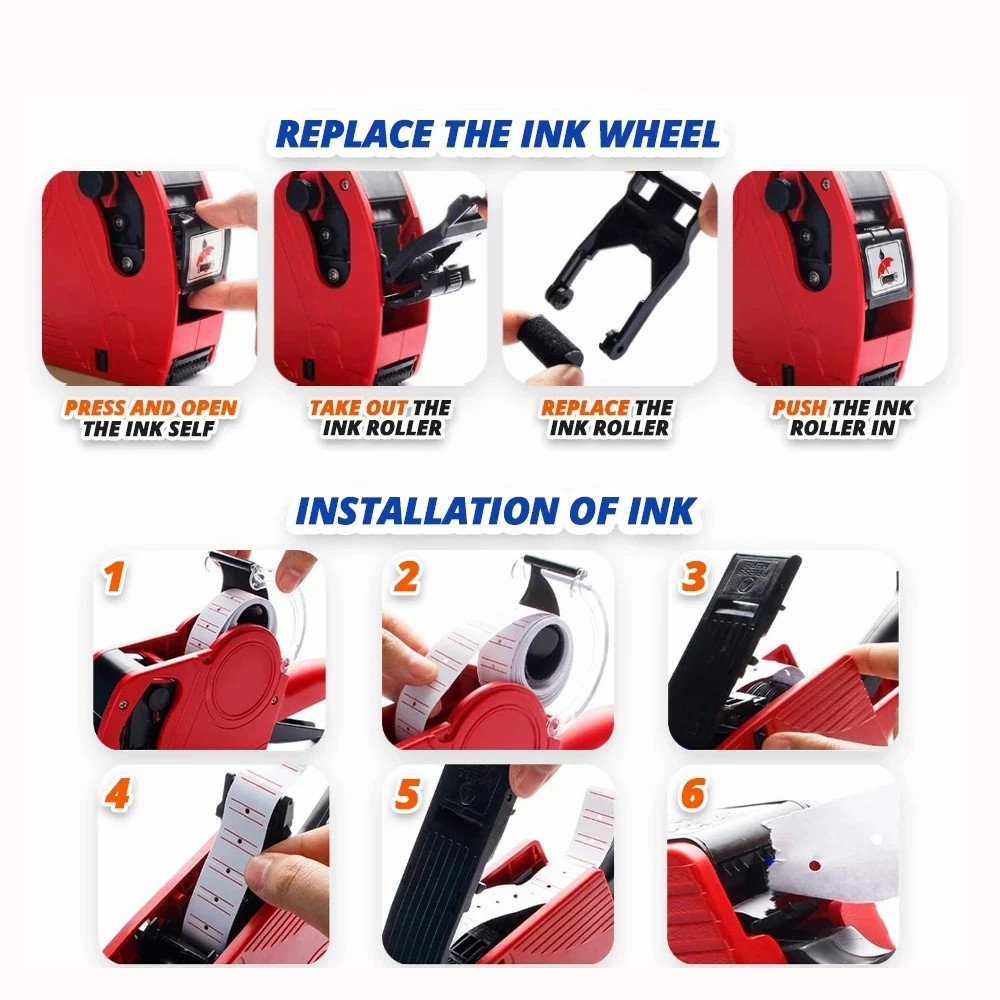 REPLACE THE INK WHEEL

PRESS AND OPEN THE INK SELF

TAKE OUT THE INK ROLLER

REPLACE THE INK ROLLER

PUSH THE INK ROLLER IN

INSTALLATION OF INK

1

2

3

4

5

6