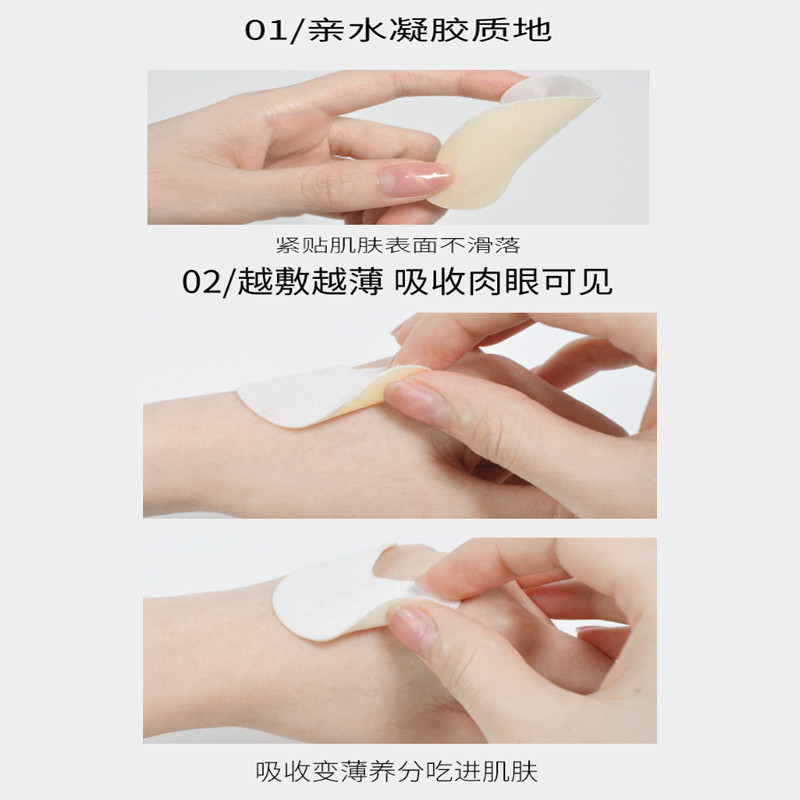 01/亲水凝胶质地

紧贴肌肤表面不滑落

02/越敷越薄 吸收肉眼可见

吸收变薄养分吃进肌肤