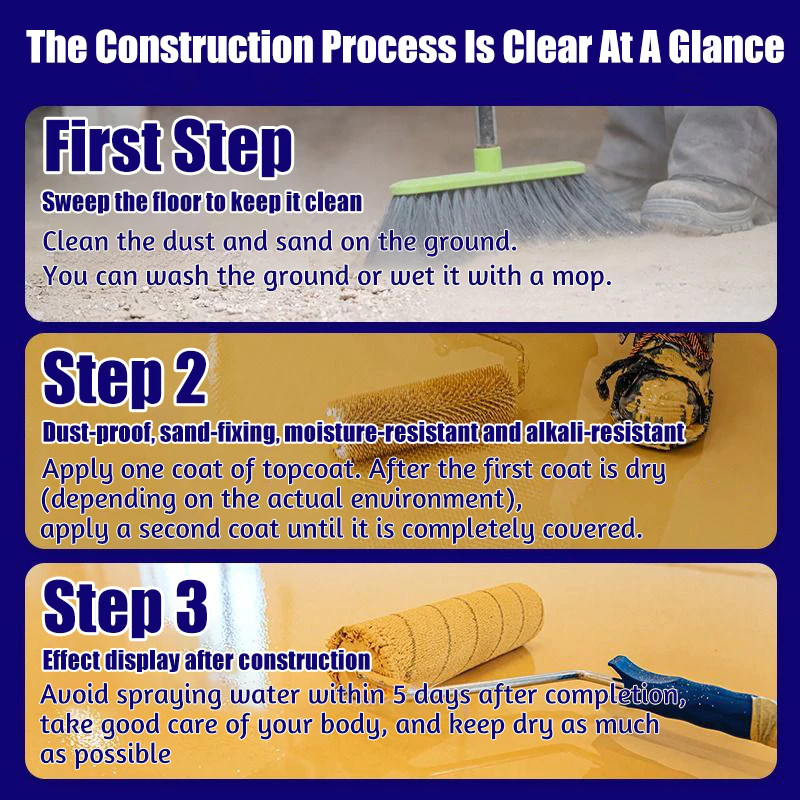 The Construction Process Is Clear At A Glance

First Step
Sweep the floor to keep it clean
Clean the dust and sand on the ground.
You can wash the ground or wet it with a mop.

Step 2
Dust-proof, sand-fixing, moisture-resistant and alkali-resistant
Apply one coat of topcoat. After the first coat is dry (depending on the actual environment), apply a second coat until it is completely covered.

Step 3
Effect display after construction
Avoid spraying water within 5 days after completion, take good care of your body, and keep dry as much as possible