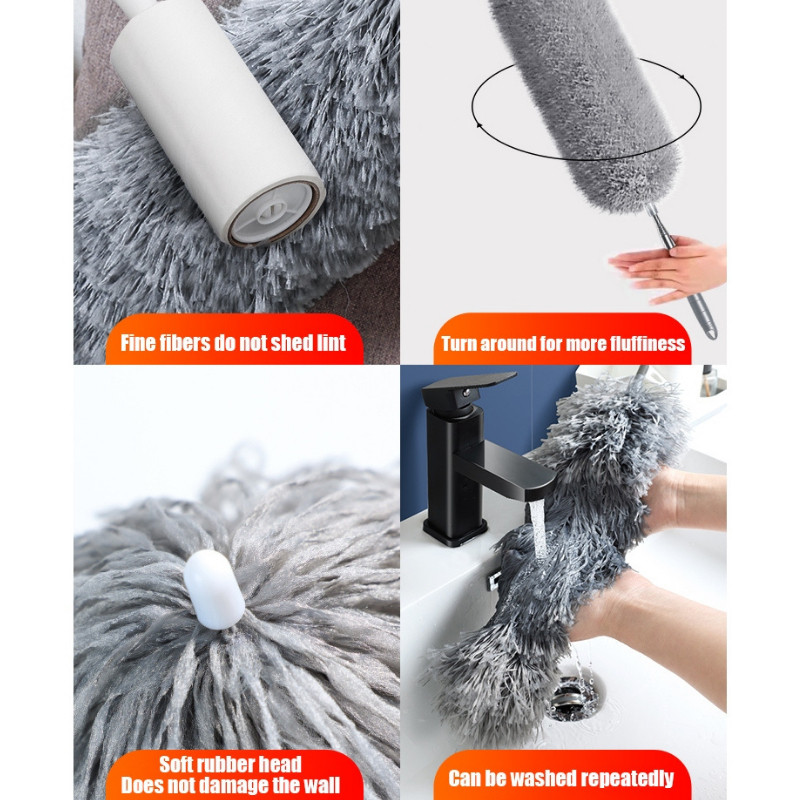 Fine fibers do not shed lint

Turn around for more fluffiness

Soft rubber head
Does not damage the wall

Can be washed repeatedly