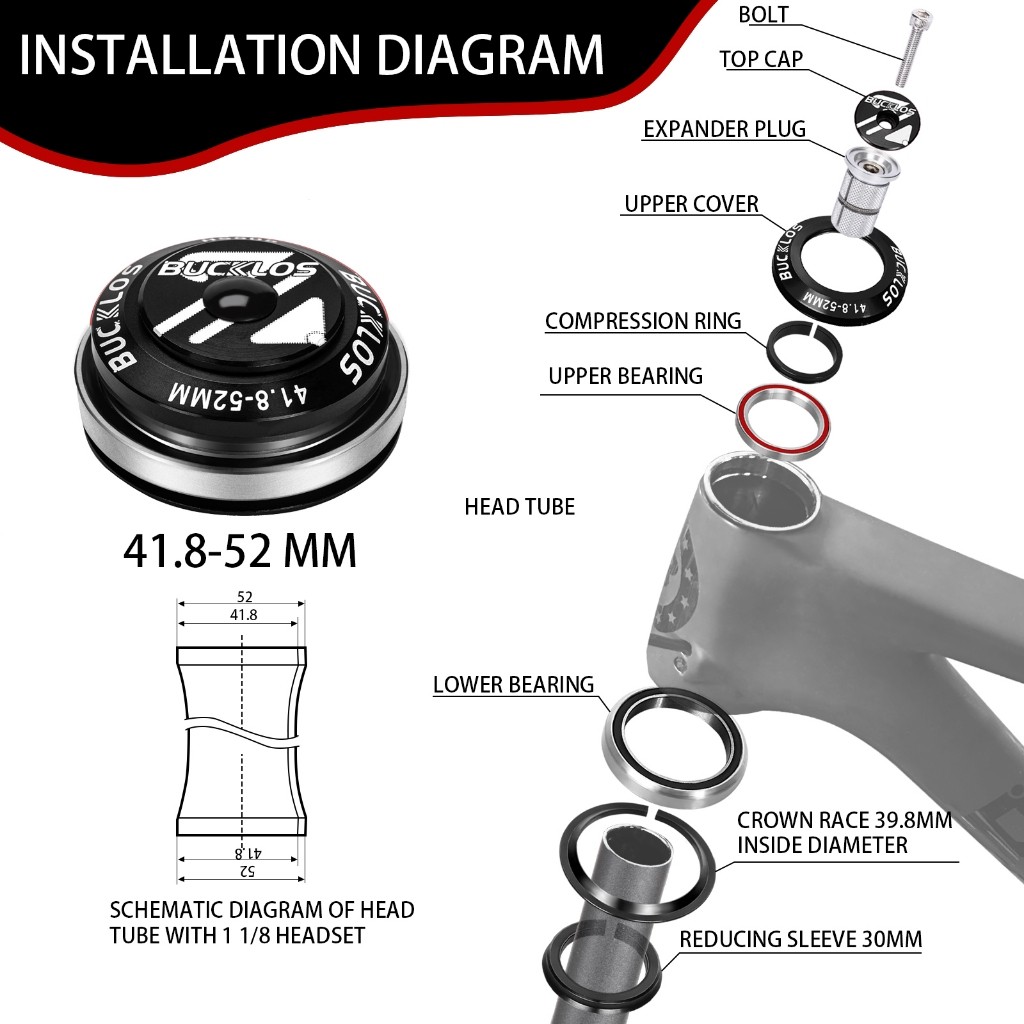 INSTALLATION DIAGRAM

BUCKLOS
BUCKLOS
BUCKLOS
41.8-52MM

41.8-52 MM

52
41.8

41.8
52

SCHEMATIC DIAGRAM OF HEAD TUBE WITH 1 1/8 HEADSET

BOLT
TOP CAP
BUCKLOS
EXPANDER PLUG
UPPER COVER
BUCKLOS
BUCKLOS
41.8-52MM
COMPRESSION RING
UPPER BEARING
HEAD TUBE
LOWER BEARING
CROWN RACE 39.8MM INSIDE DIAMETER
REDUCING SLEEVE 30MM