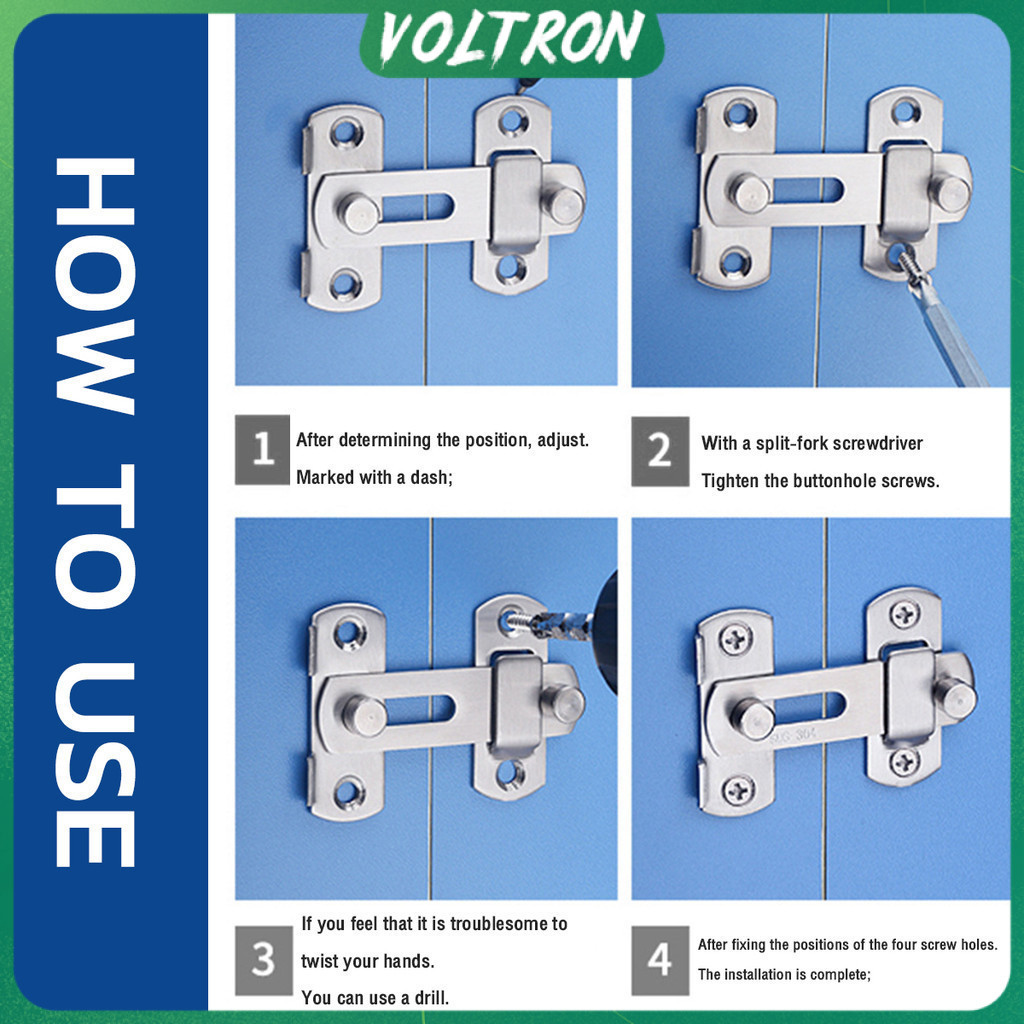 VOLTRON

HOW TO USE

1 After determining the position, adjust. Marked with a dash;

2 With a split-fork screwdriver Tighten the buttonhole screws.

3 If you feel that it is troublesome to twist your hands. You can use a drill.

4 After fixing the positions of the four screw holes. The installation is complete;