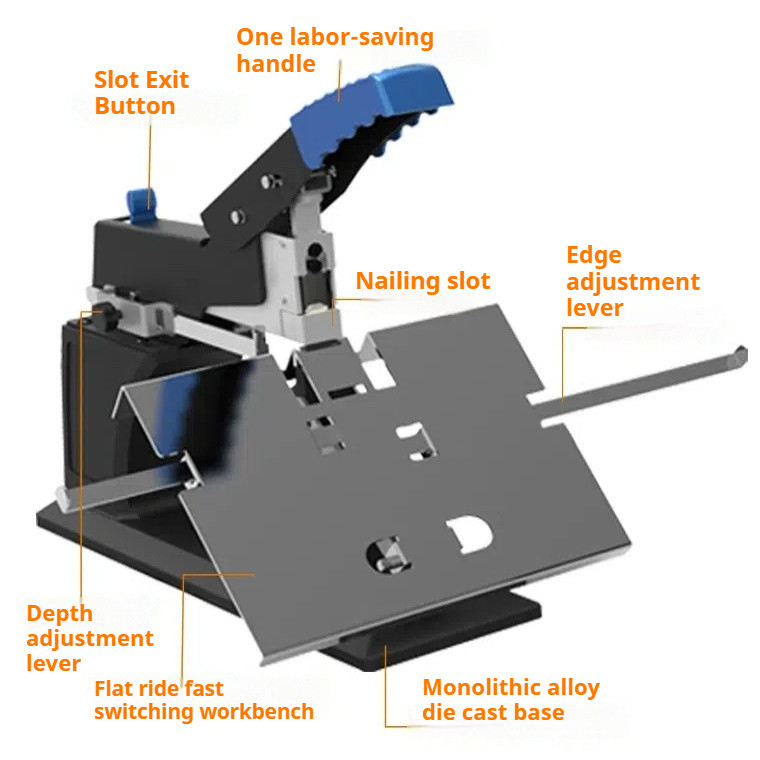 One labor-saving handle

Slot Exit Button

Nailing slot

Edge adjustment lever

Depth adjustment lever

Flat ride fast switching workbench

Monolithic alloy die cast base