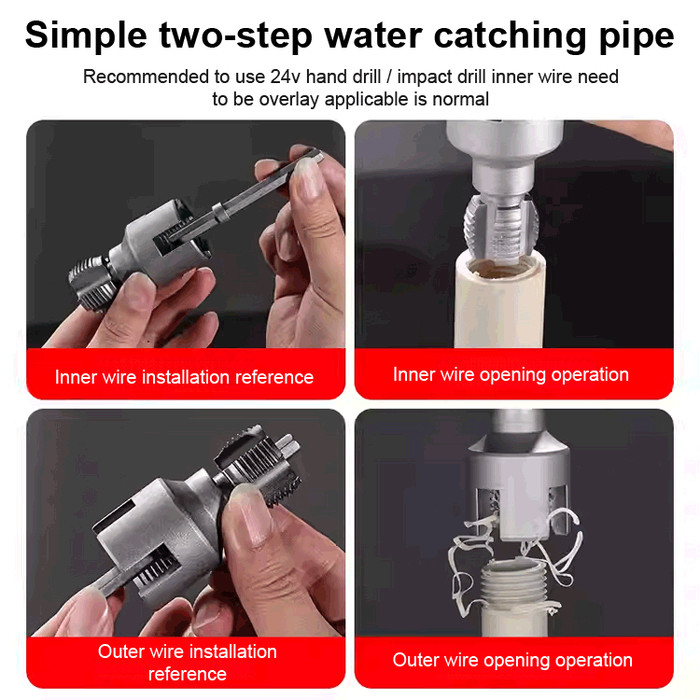 Simple two-step water catching pipe

Recommended to use 24v hand drill / impact drill inner wire need to be overlay applicable is normal

Inner wire installation reference

Inner wire opening operation

Outer wire installation reference

Outer wire opening operation