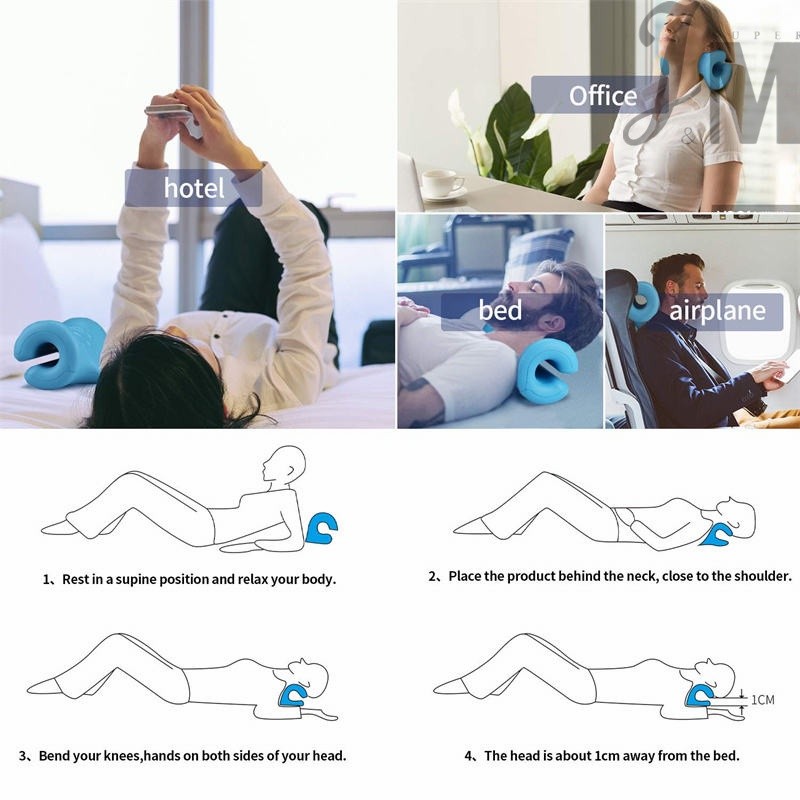 hotel

Office

bed

airplane

1、Rest in a supine position and relax your body.

2、Place the product behind the neck, close to the shoulder.

3、Bend your knees,hands on both sides of your head.

1CM

4、The head is about 1cm away from the bed.