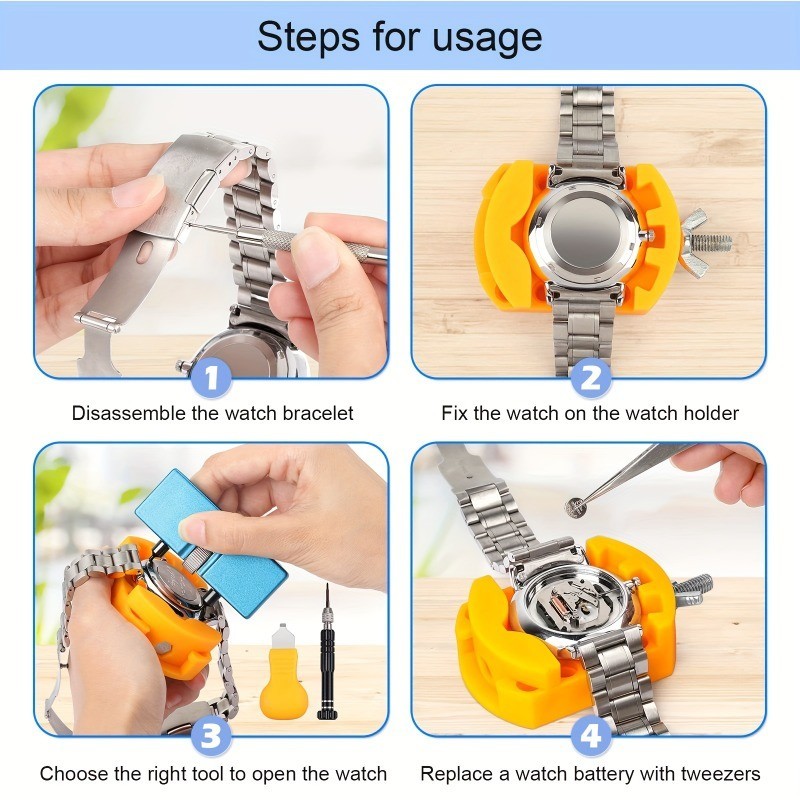 Steps for usage

1
Disassemble the watch bracelet

2
Fix the watch on the watch holder

3
Choose the right tool to open the watch

4
Replace a watch battery with tweezers