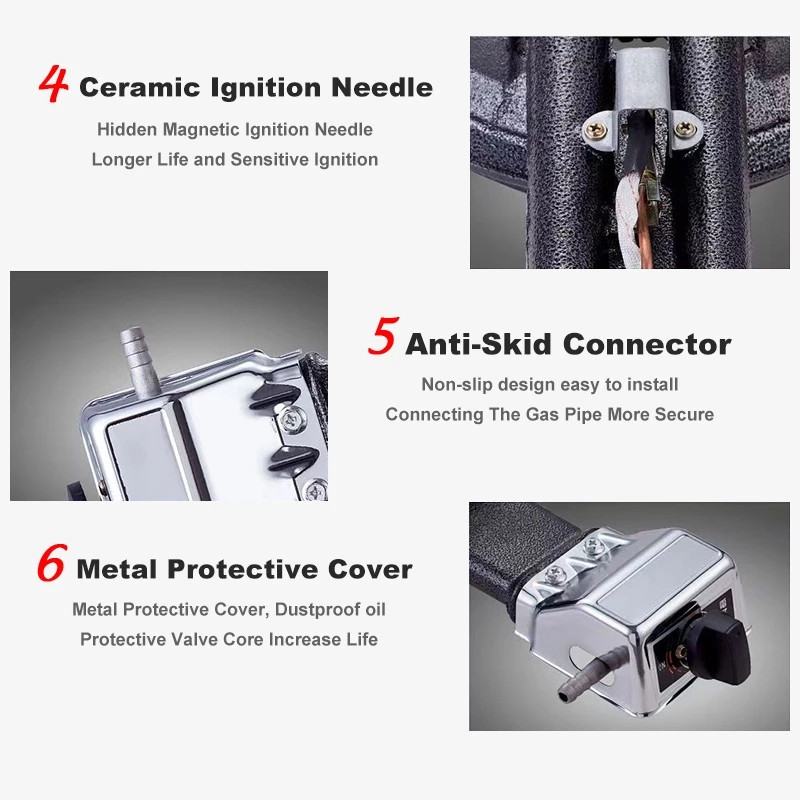 4 Ceramic Ignition Needle

Hidden Magnetic Ignition Needle
Longer Life and Sensitive Ignition

5 Anti-Skid Connector

Non-slip design easy to install
Connecting The Gas Pipe More Secure

6 Metal Protective Cover

Metal Protective Cover, Dustproof oil
Protective Valve Core Increase Life