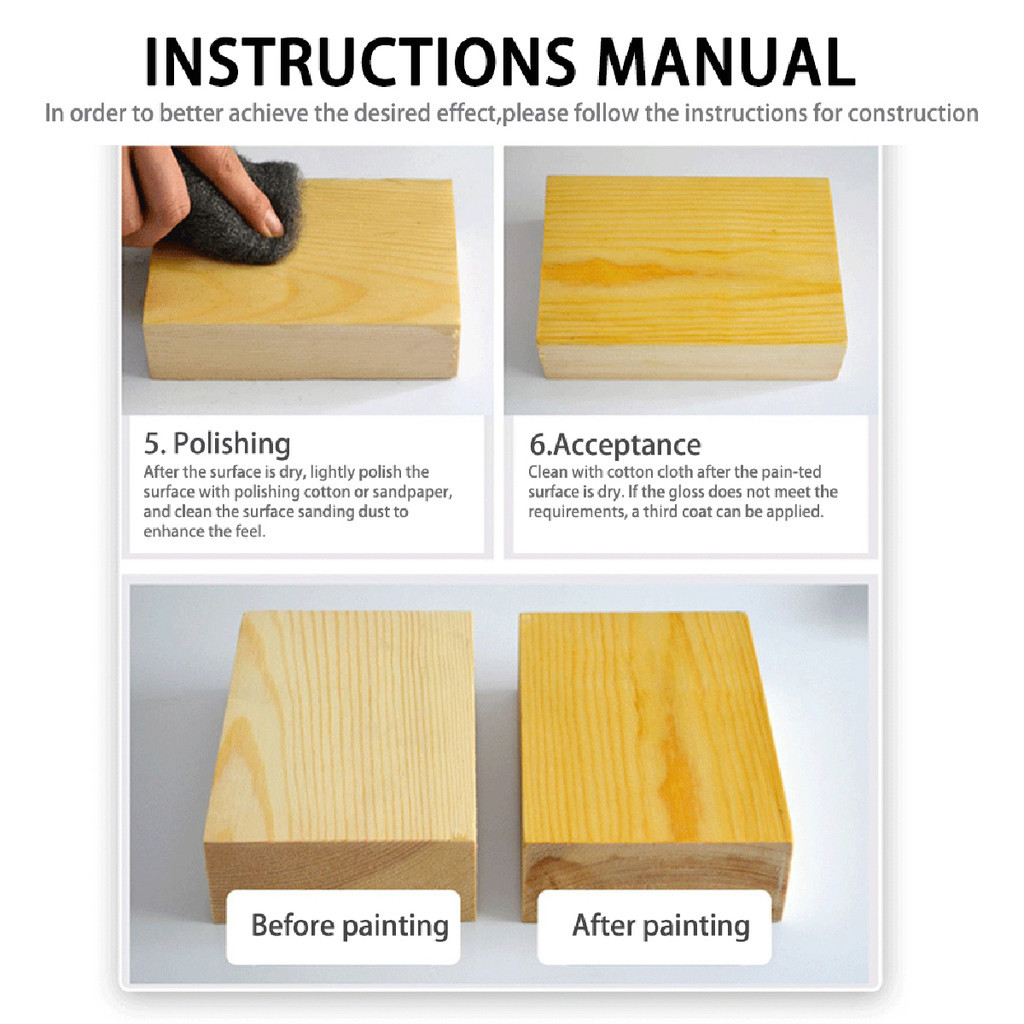 INSTRUCTIONS MANUAL

In order to better achieve the desired effect,please follow the instructions for construction

5. Polishing

After the surface is dry, lightly polish the surface with polishing cotton or sandpaper, and clean the surface sanding dust to enhance the feel.

6.Acceptance

Clean with cotton cloth after the pain-ted surface is dry. If the gloss does not meet the requirements, a third coat can be applied.

Before painting

After painting