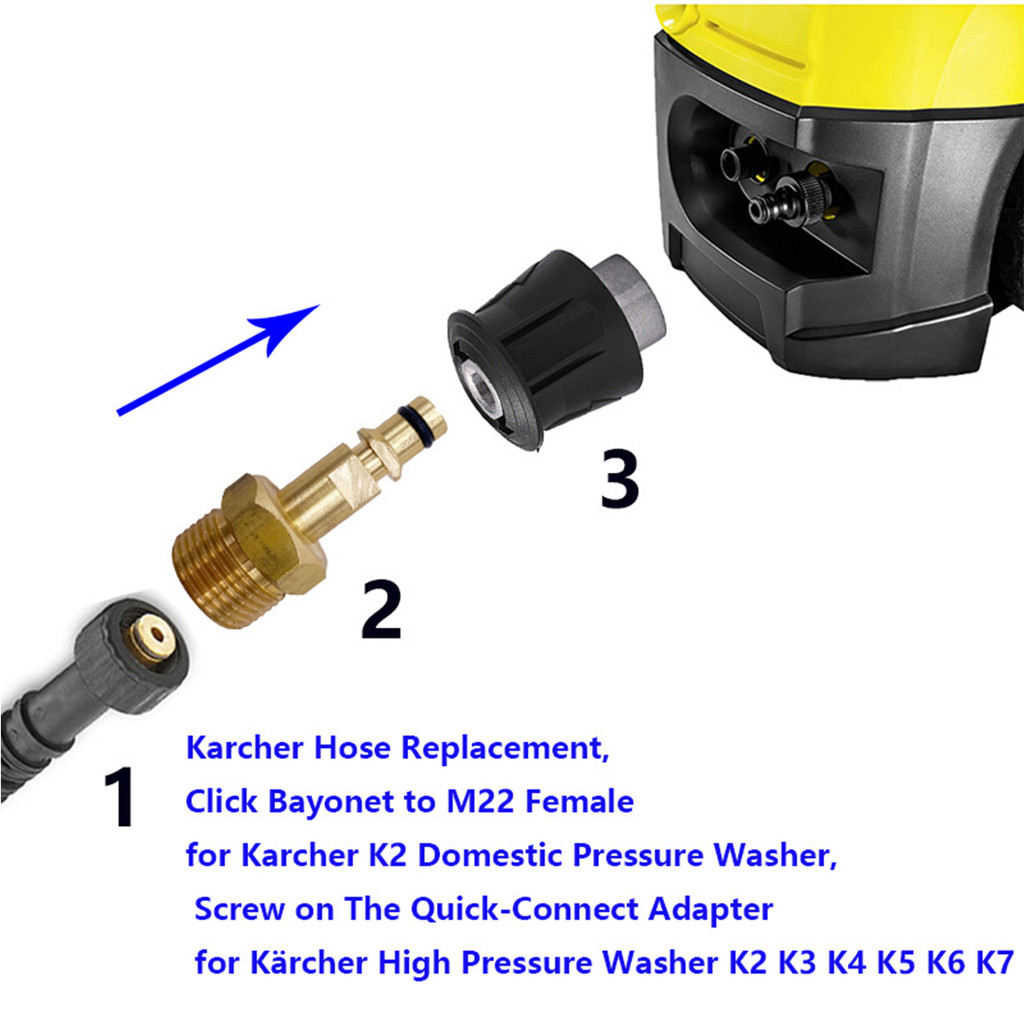 3

2

1

Karcher Hose Replacement,
Click Bayonet to M22 Female
for Karcher K2 Domestic Pressure Washer,
Screw on The Quick-Connect Adapter
for Kärcher High Pressure Washer K2 K3 K4 K5 K6 K7