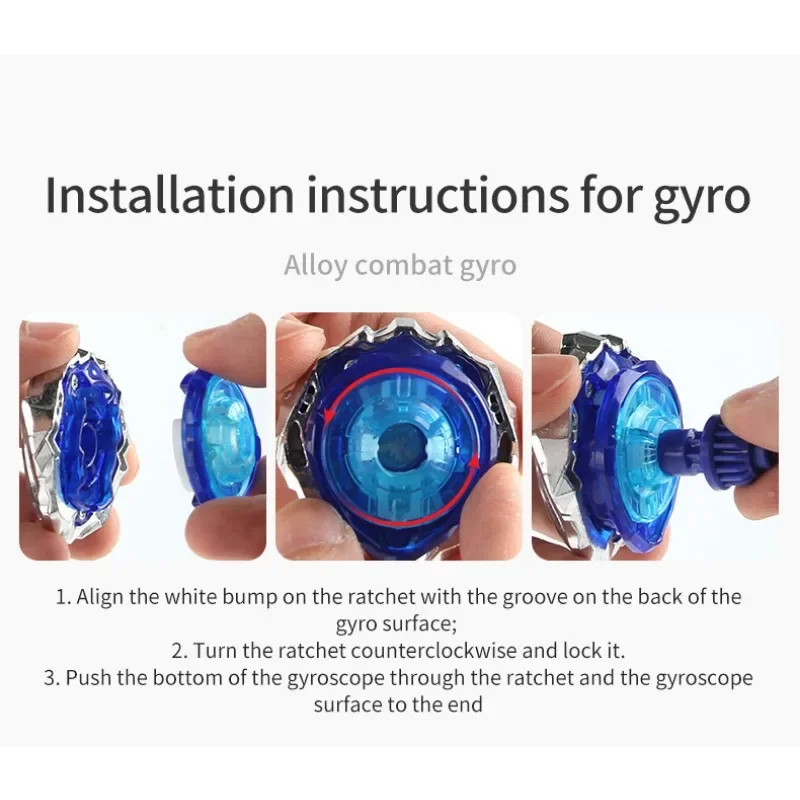 Installation instructions for gyro

Alloy combat gyro

1. Align the white bump on the ratchet with the groove on the back of the gyro surface;
2. Turn the ratchet counterclockwise and lock it.
3. Push the bottom of the gyroscope through the ratchet and the gyroscope surface to the end