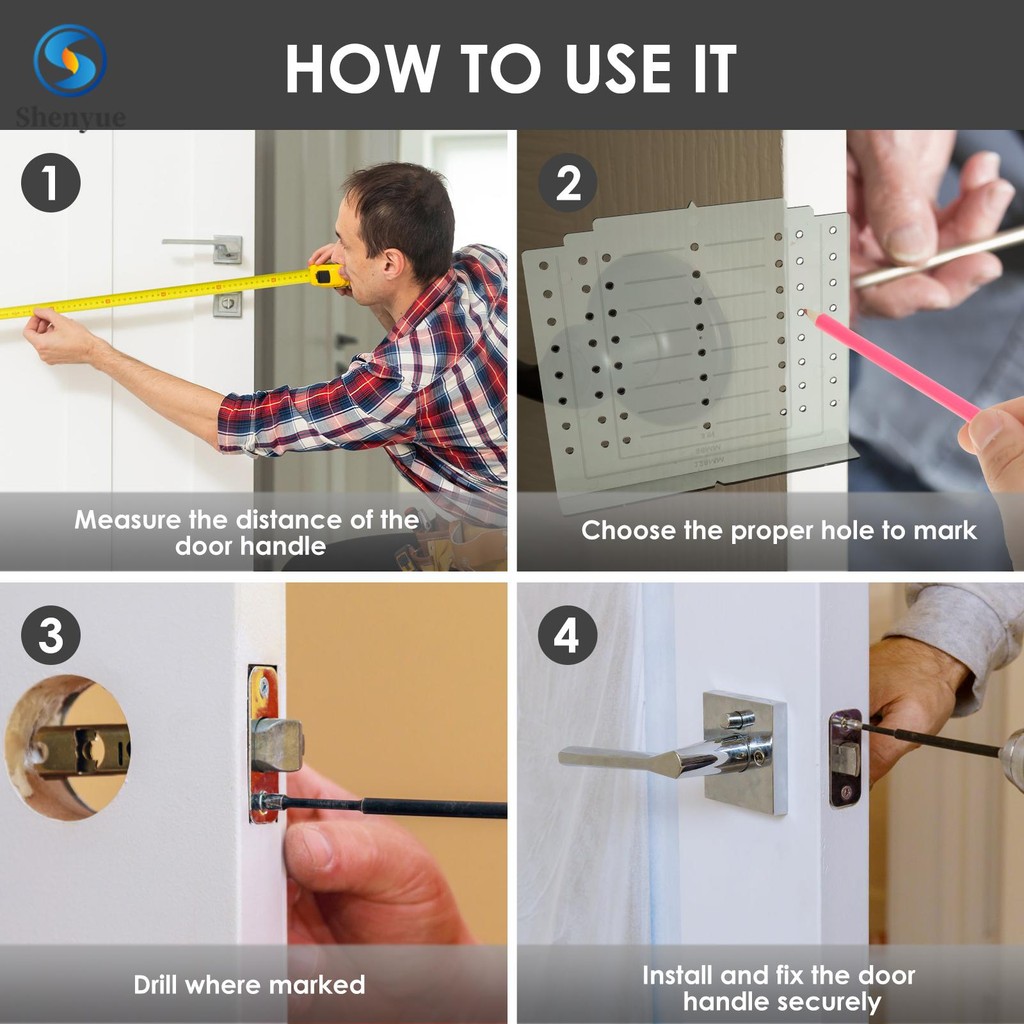 Shenyue

HOW TO USE IT

1

Measure the distance of the door handle

2

Choose the proper hole to mark

3

Drill where marked

4

Install and fix the door handle securely