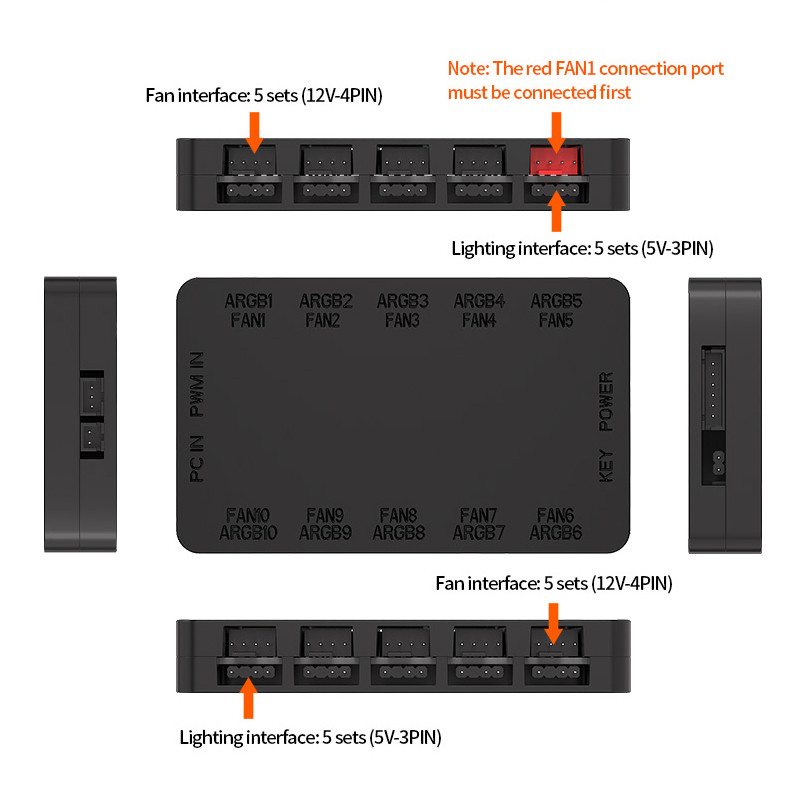 Fan interface: 5 sets (12V-4PIN)

Note: The red FAN1 connection port must be connected first

Lighting interface: 5 sets (5V-3PIN)

ARGB1 FAN1
ARGB2 FAN2
ARGB3 FAN3
ARGB4 FAN4
ARGB5 FAN5

PWM IN
PC IN

POWER
KEY

FAN10 ARGB10
FAN9 ARGB9
FAN8 ARGB8
FAN7 ARGB7
FAN6 ARGB6

Fan interface: 5 sets (12V-4PIN)

Lighting interface: 5 sets (5V-3PIN)