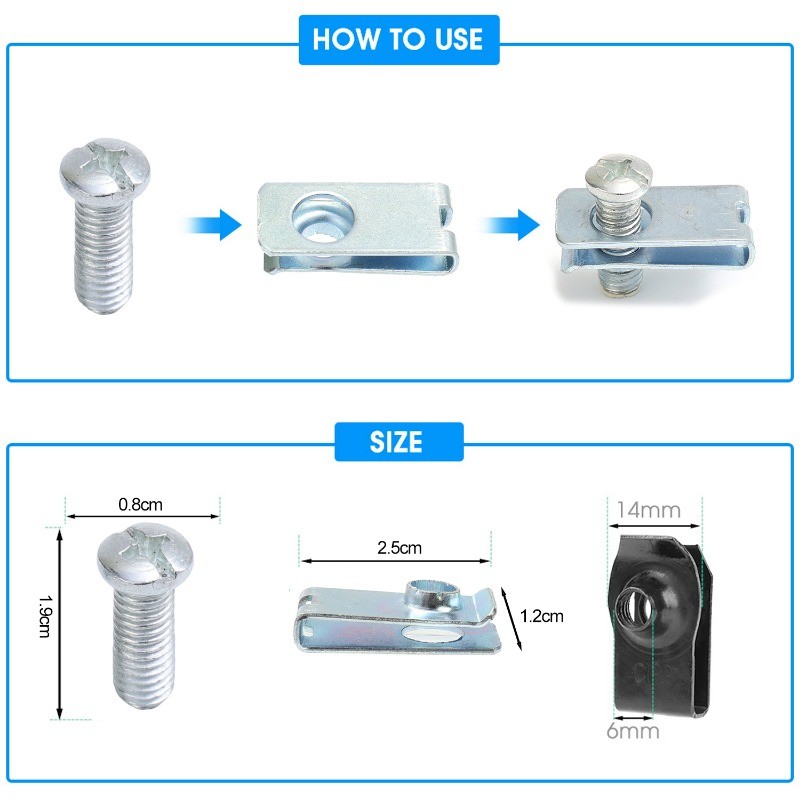 HOW TO USE

SIZE

0.8cm

1.9cm

2.5cm

1.2cm

14mm

6mm