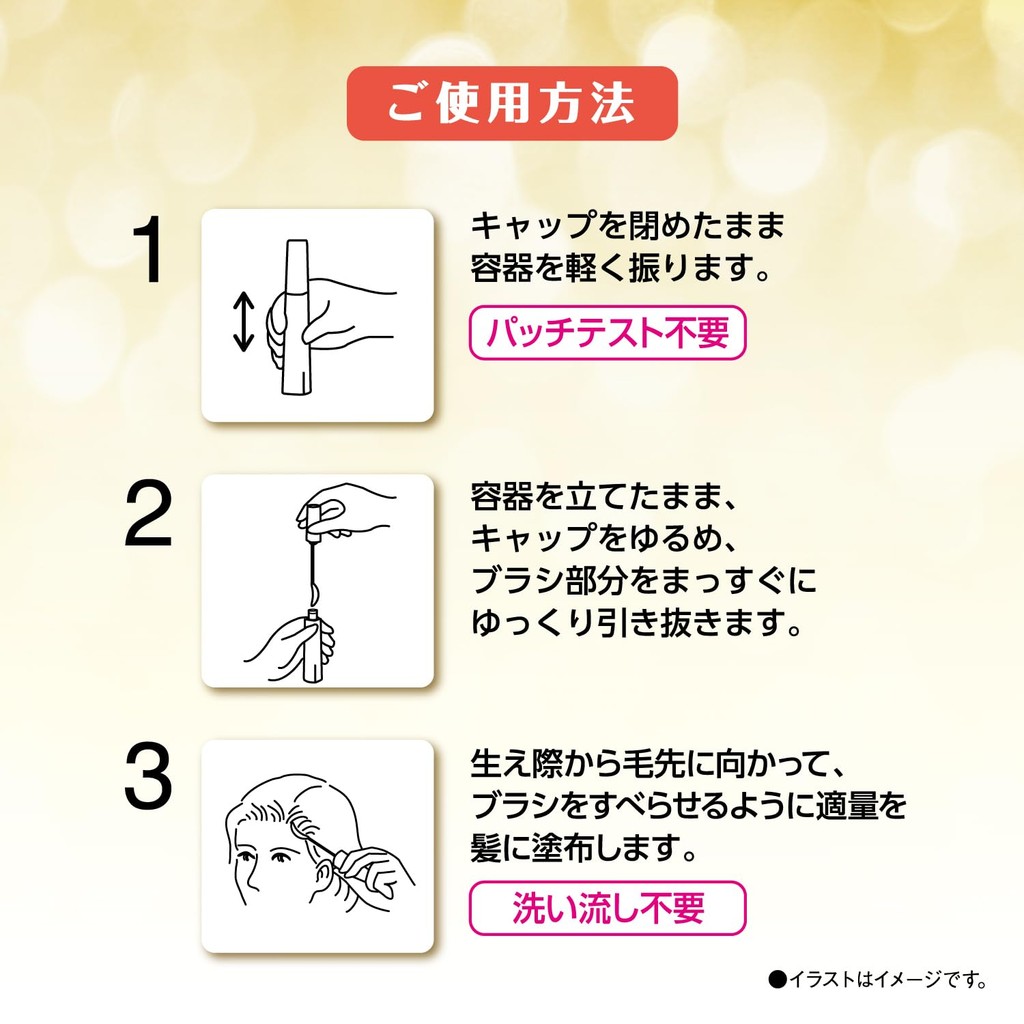 ご使用方法

1

キャップを閉めたまま容器を軽く振ります。

パッチテスト不要

2

容器を立てたまま、キャップをゆるめ、ブラシ部分をまっすぐにゆっくり引き抜きます。

3

生え際から毛先に向かって、ブラシをすべらせるように適量を髪に塗布します。

洗い流し不要

●イラストはイメージです。