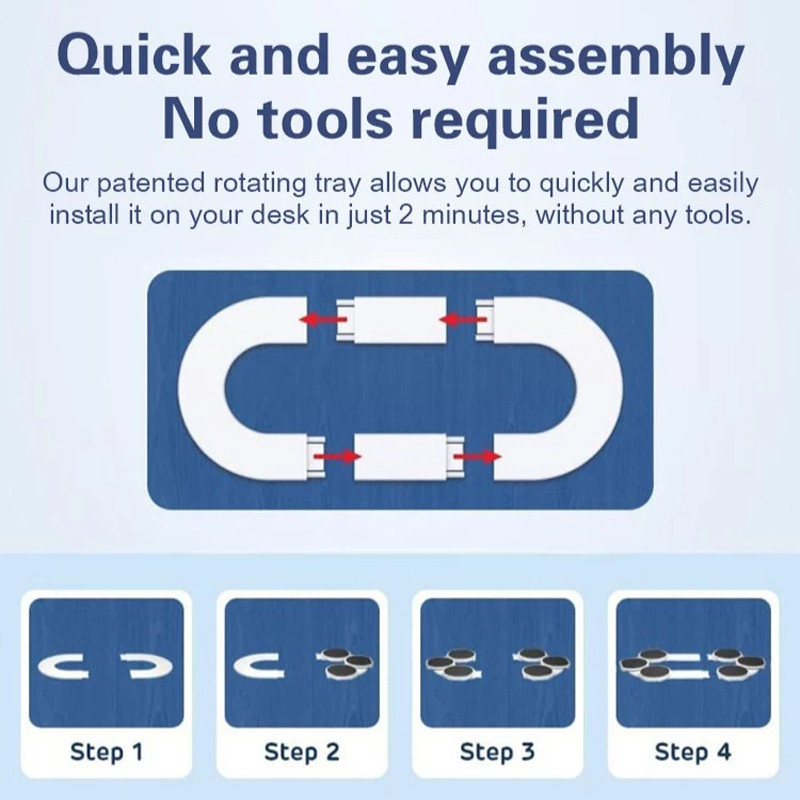 Quick and easy assembly
No tools required

Our patented rotating tray allows you to quickly and easily install it on your desk in just 2 minutes, without any tools.

Step 1

Step 2

Step 3

Step 4