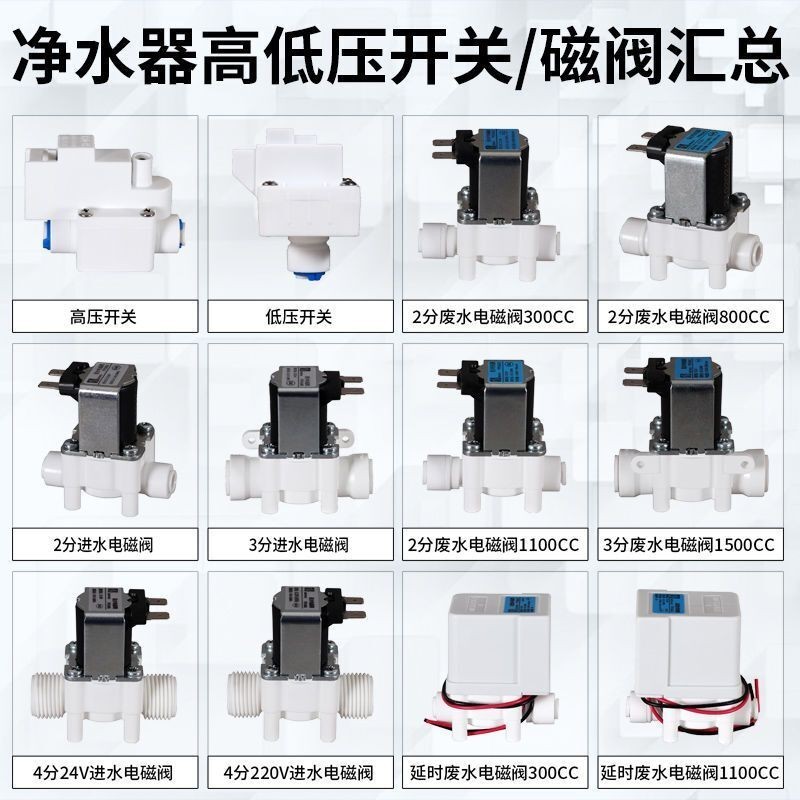 净水器高低压开关/磁阀汇总

高压开关

低压开关

2分废水电磁阀300CC

2分废水电磁阀800CC

2分进水电磁阀

3分进水电磁阀

2分废水电磁阀1100CC

3分废水电磁阀1500CC

4分24V进水电磁阀

4分220V进水电磁阀

延时废水电磁阀300CC

延时废水电磁阀1100CC