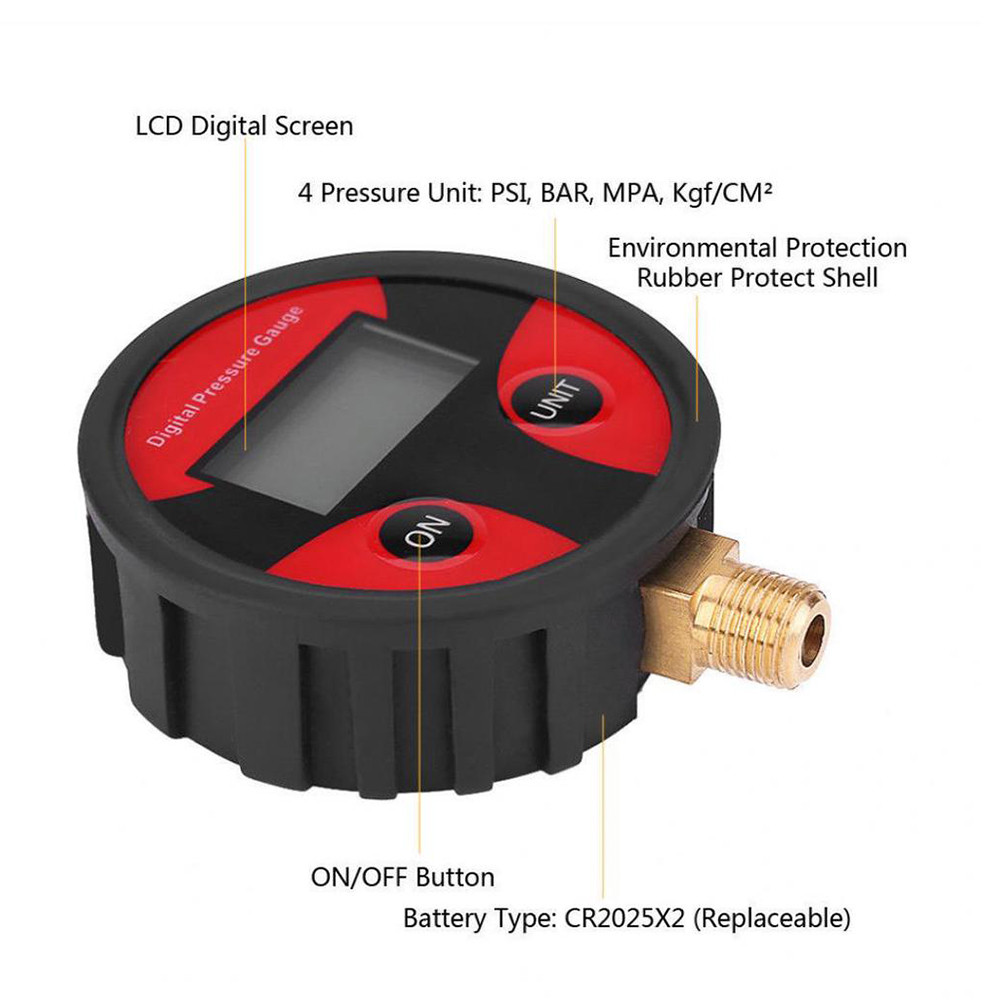 LCD Digital Screen

4 Pressure Unit: PSI, BAR, MPA, Kgf/CM²

Environmental Protection Rubber Protect Shell

Digital Pressure Gauge

UNIT

ON

ON/OFF Button

Battery Type: CR2025X2 (Replaceable)