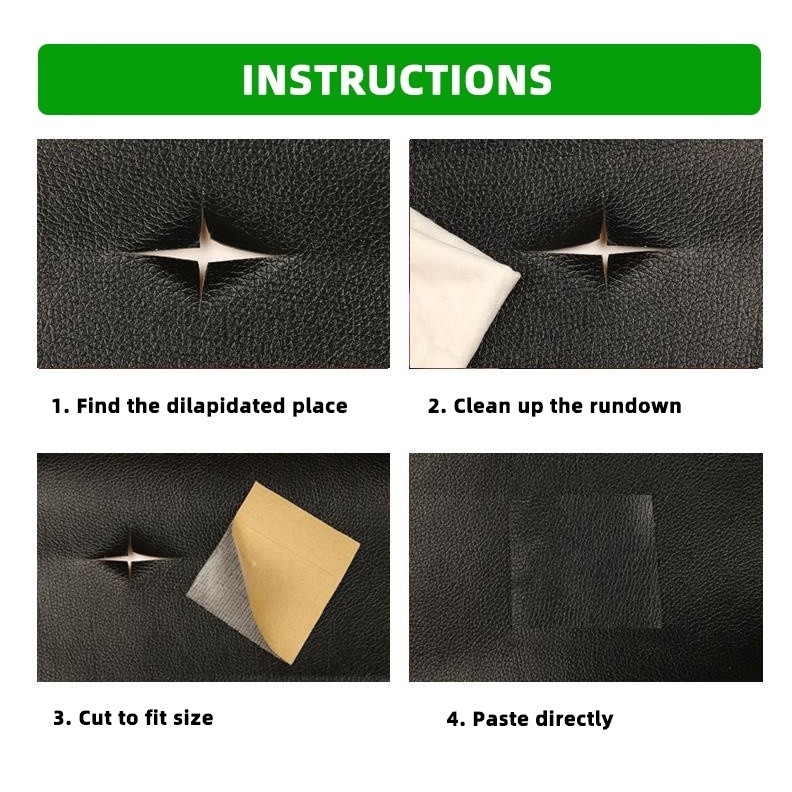 INSTRUCTIONS

1. Find the dilapidated place

2. Clean up the rundown

3. Cut to fit size

4. Paste directly